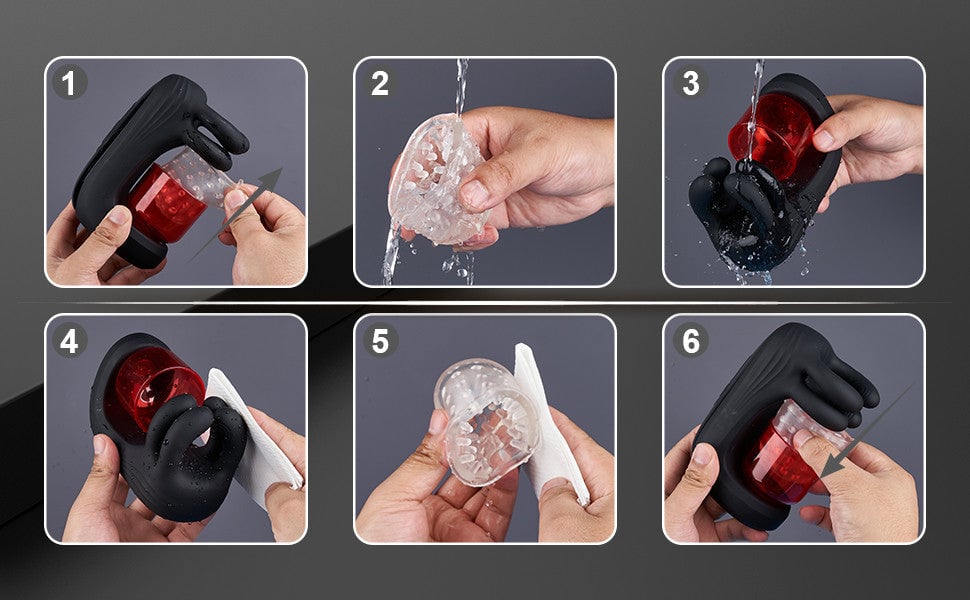 1

2

3

4

5

6