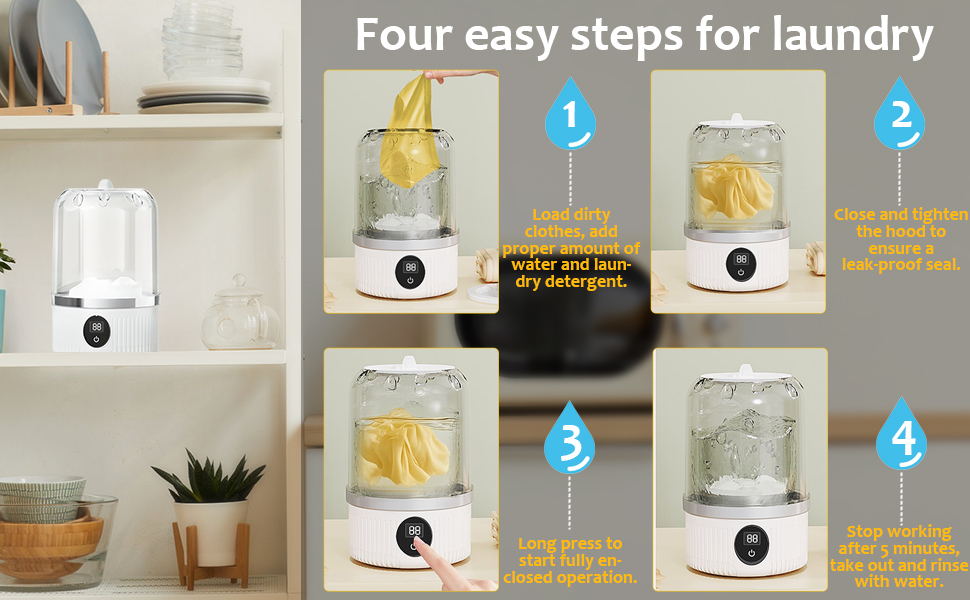 Four easy steps for laundry

1

Load dirty clothes, add proper amount of water and laundry detergent.

2

Close and tighten the hood to ensure a leak-proof seal.

3

Long press to start fully enclosed operation.

4

Stop working after 5 minutes, take out and rinse with water.

88

88

88

88