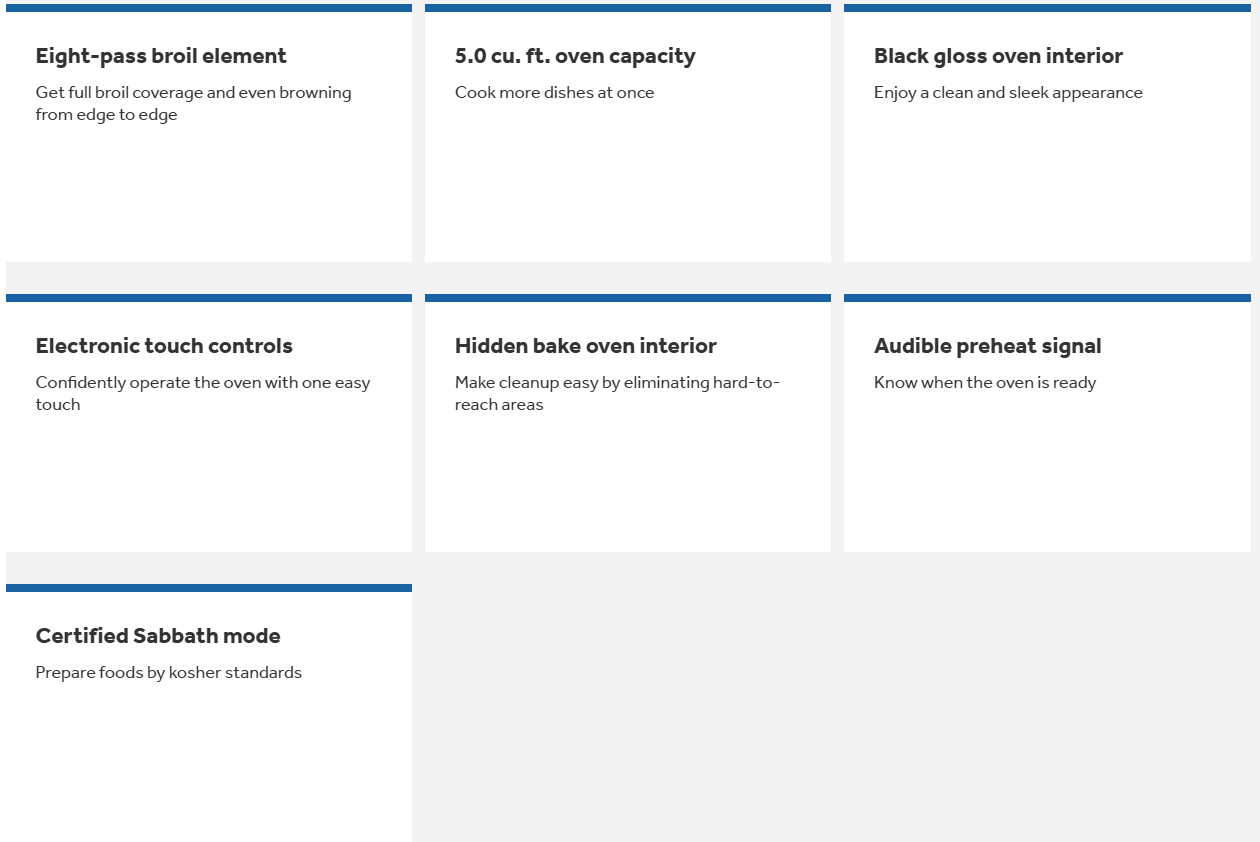 Eight-pass broil element

Get full broil coverage and even browning from edge to edge

5.0 cu. ft. oven capacity

Cook more dishes at once

Black gloss oven interior

Enjoy a clean and sleek appearance

Electronic touch controls

Confidently operate the oven with one easy touch

Hidden bake oven interior

Make cleanup easy by eliminating hard-to-reach areas

Audible preheat signal

Know when the oven is ready

Certified Sabbath mode

Prepare foods by kosher standards