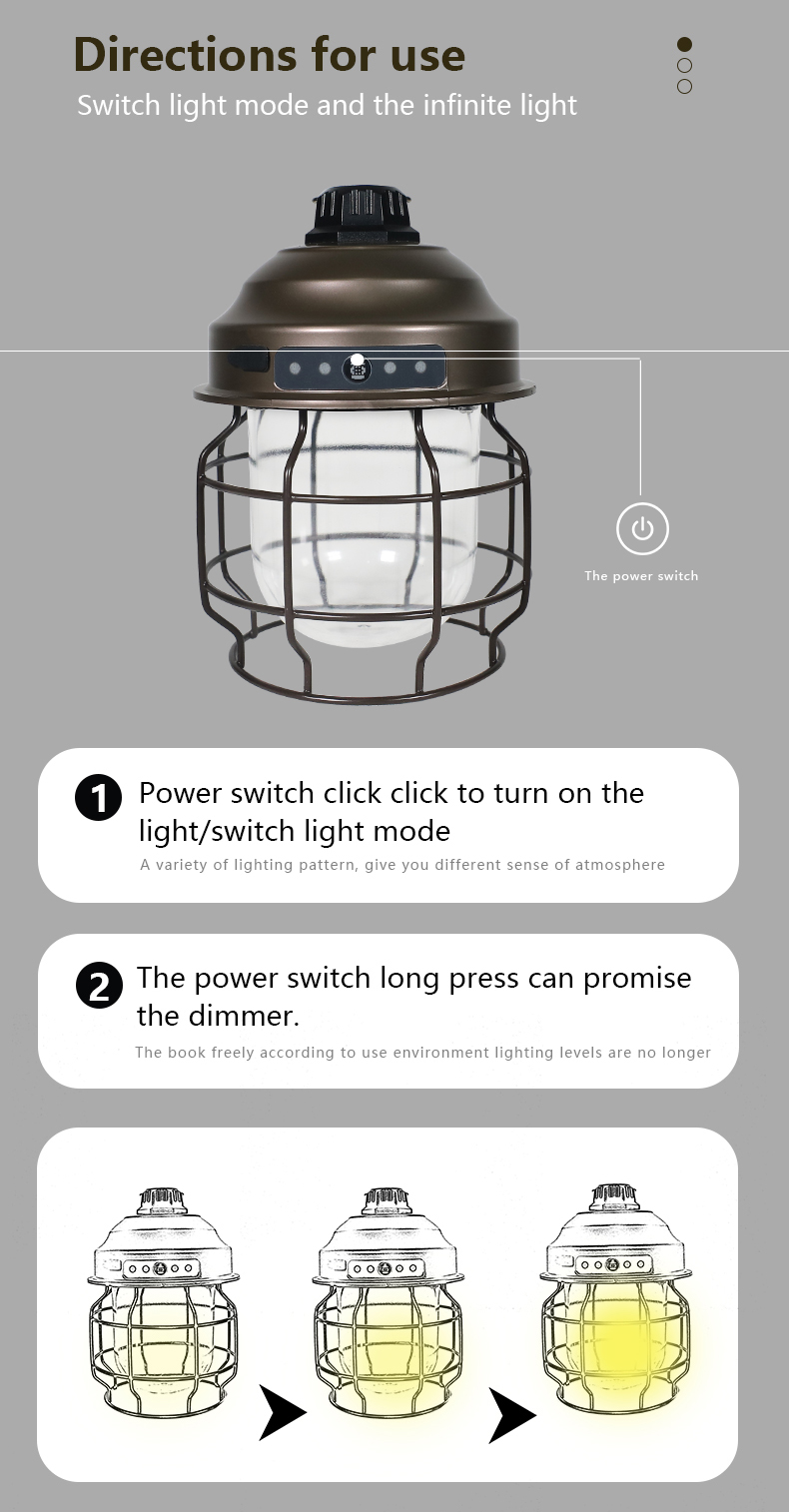 Directions for use
Switch light mode and the infinite light

The power switch

1 Power switch click click to turn on the light/switch light mode
A variety of lighting pattern, give you different sense of atmosphere

2 The power switch long press can promise the dimmer.
The book freely according to use environment lighting levels are no longer