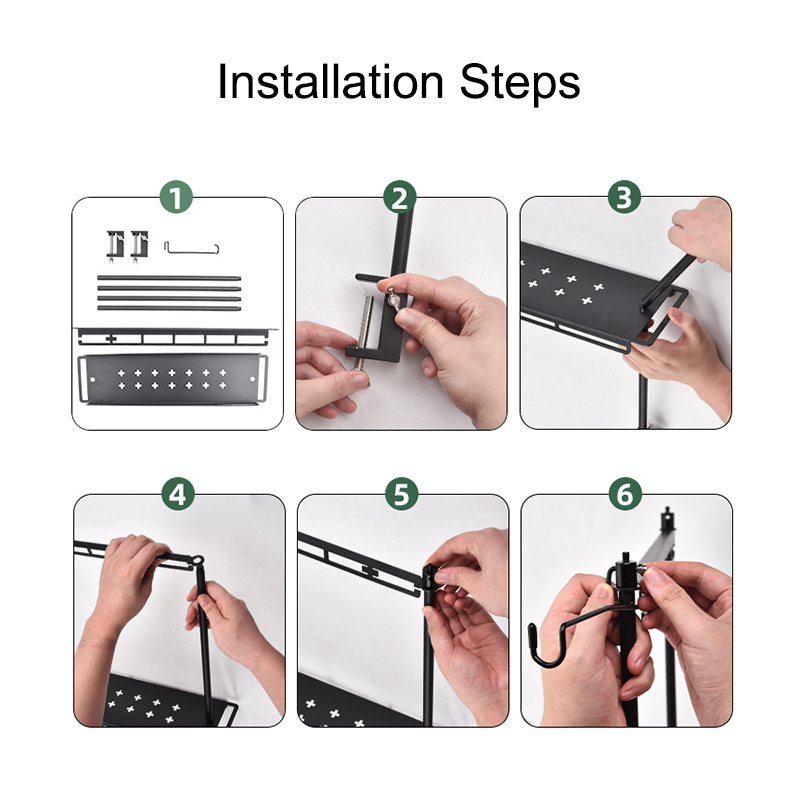 Installation Steps

1

2

3

4

5

6