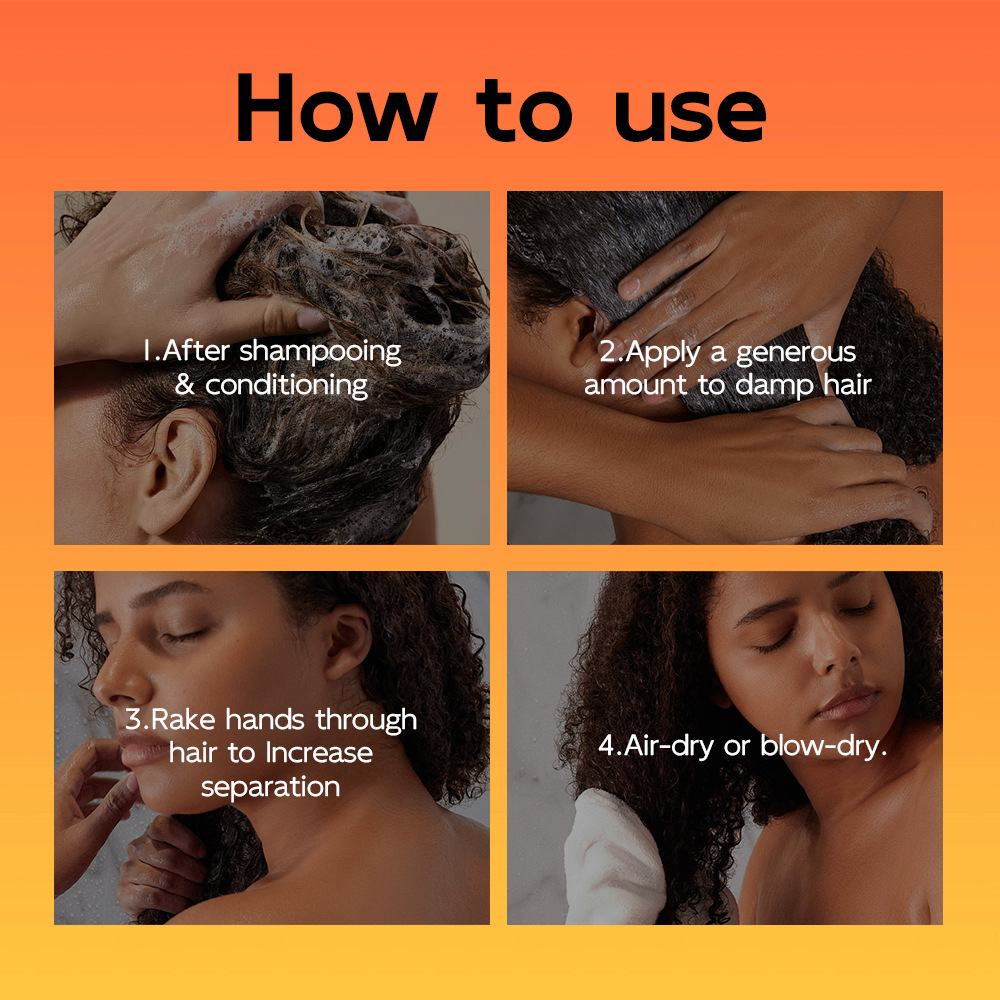 How to use

1.After shampooing & conditioning

2.Apply a generous amount to damp hair

3.Rake hands through hair to Increase separation

4.Air-dry or blow-dry.