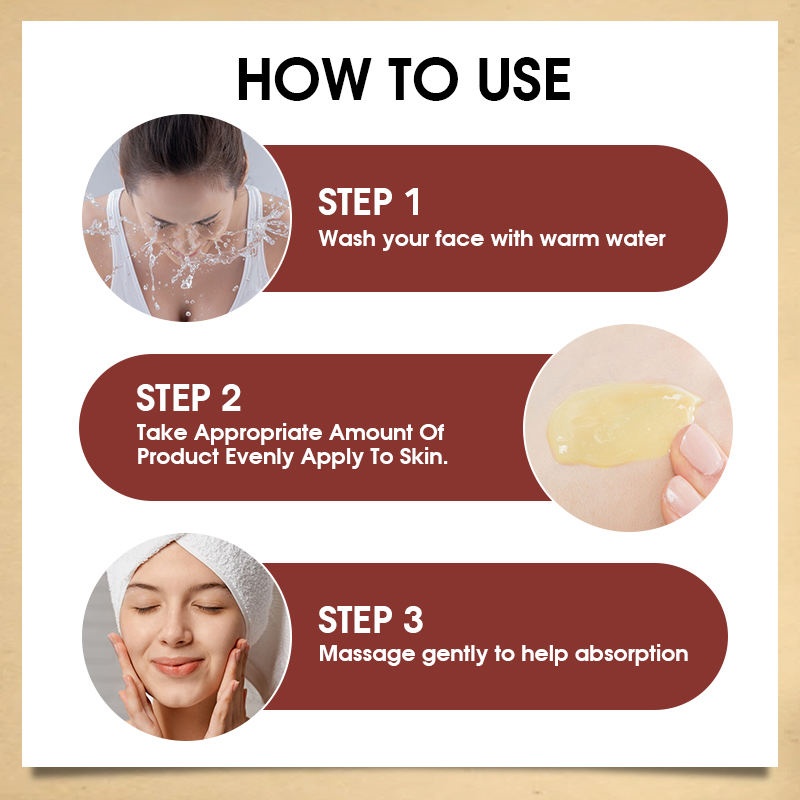 HOW TO USE

STEP 1
Wash your face with warm water

STEP 2
Take Appropriate Amount Of Product Evenly Apply To Skin.

STEP 3
Massage gently to help absorption