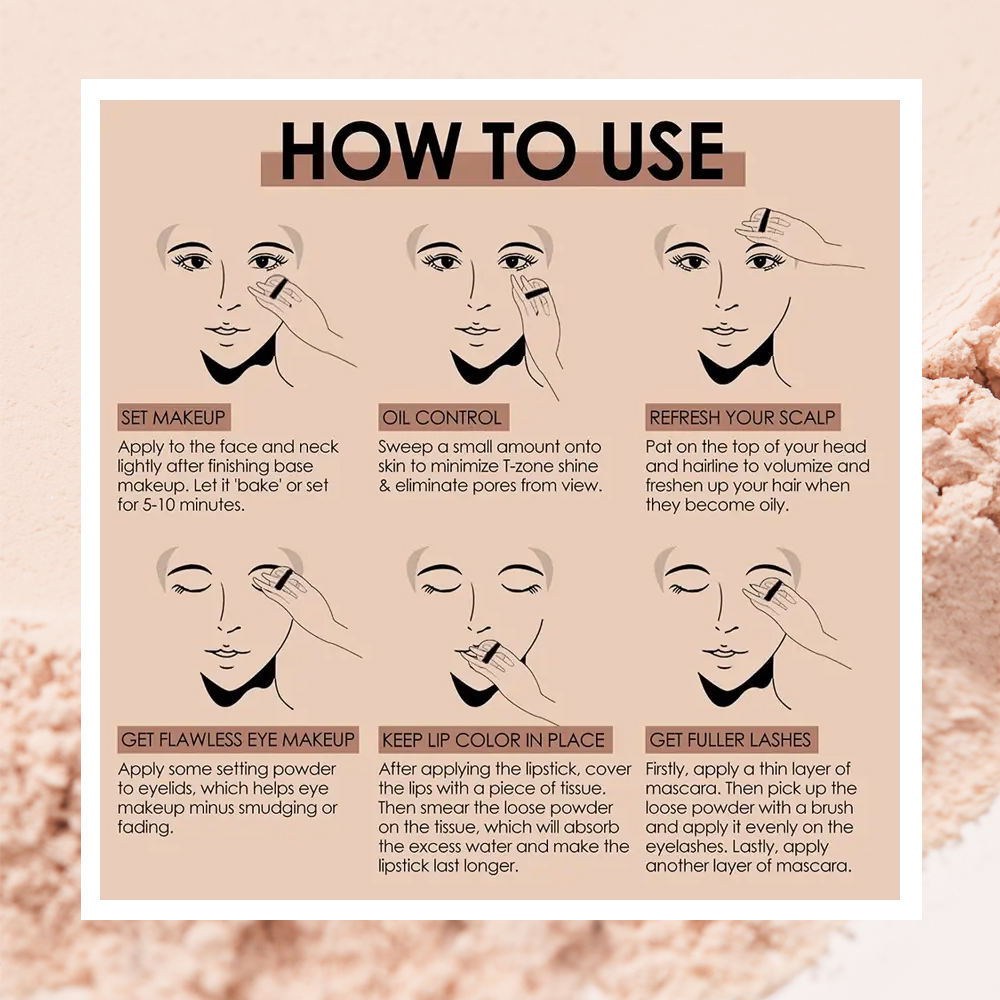 HOW TO USE

SET MAKEUP

Apply to the face and neck lightly after finishing base makeup. Let it 'bake' or set for 5-10 minutes.

OIL CONTROL

Sweep a small amount onto skin to minimize T-zone shine & eliminate pores from view.

REFRESH YOUR SCALP

Pat on the top of your head and hairline to volumize and freshen up your hair when they become oily.

GET FLAWLESS EYE MAKEUP

Apply some setting powder to eyelids, which helps eye makeup minus smudging or fading.

KEEP LIP COLOR IN PLACE

After applying the lipstick, cover the lips with a piece of tissue. Then smear the loose powder on the tissue, which will absorb the excess water and make the lipstick last longer.

GET FULLER LASHES

Firstly, apply a thin layer of mascara. Then pick up the loose powder with a brush and apply it evenly on the eyelashes. Lastly, apply another layer of mascara.