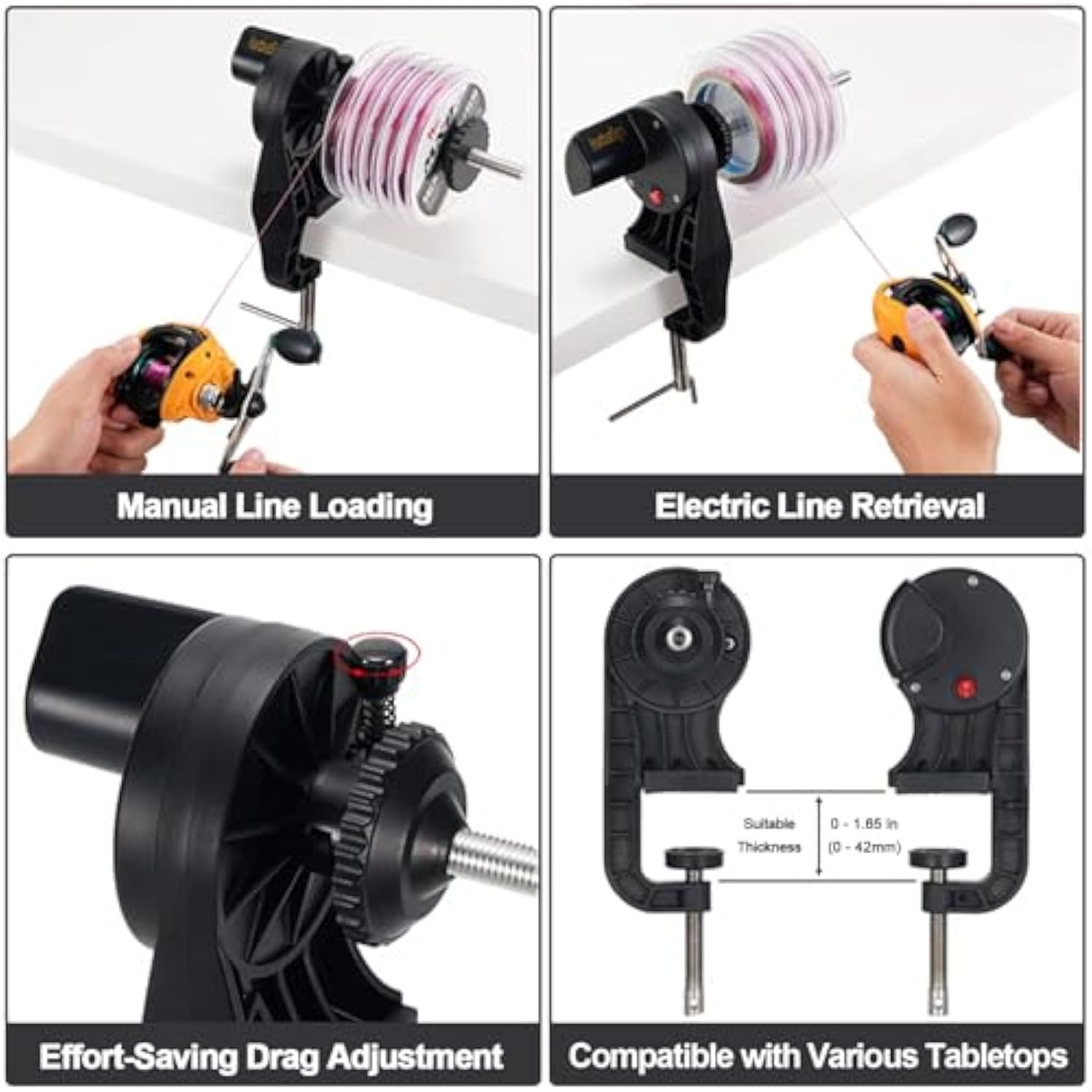 Manual Line Loading

Electric Line Retrieval

Effort-Saving Drag Adjustment

Suitable Thickness

0 - 1.65 in (0 - 42mm)

Compatible with Various Tabletops