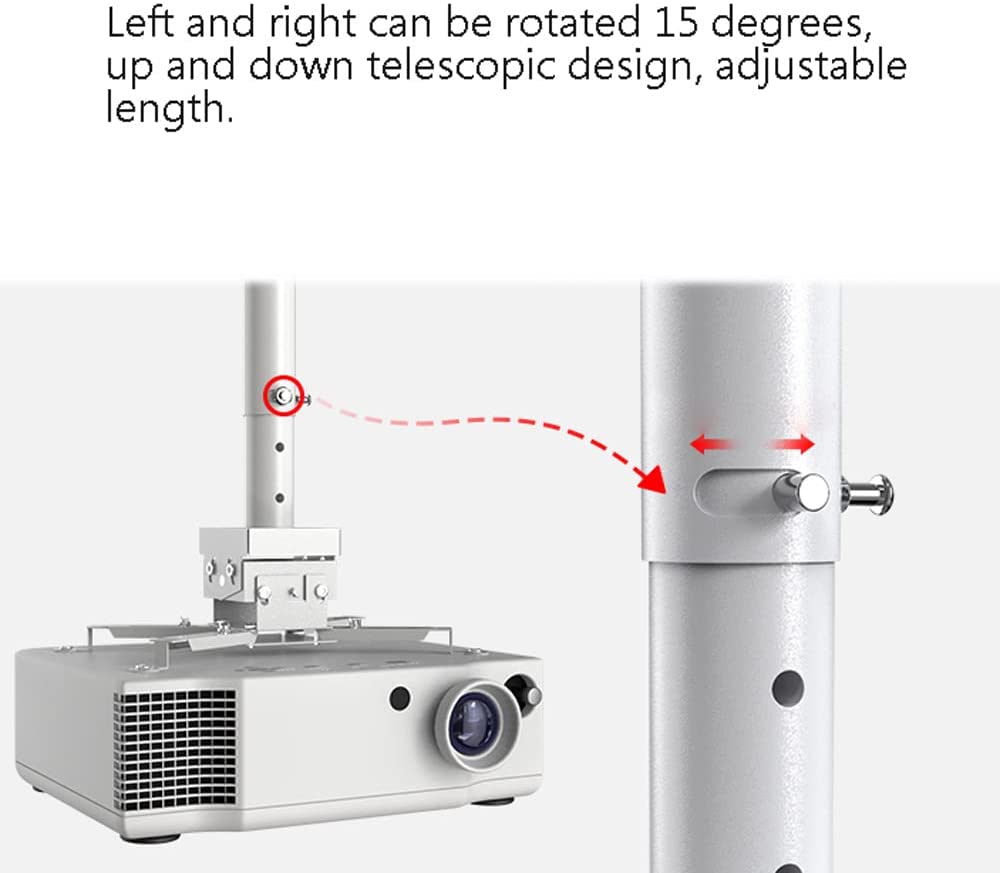 Left and right can be rotated 15 degrees, up and down telescopic design, adjustable length.