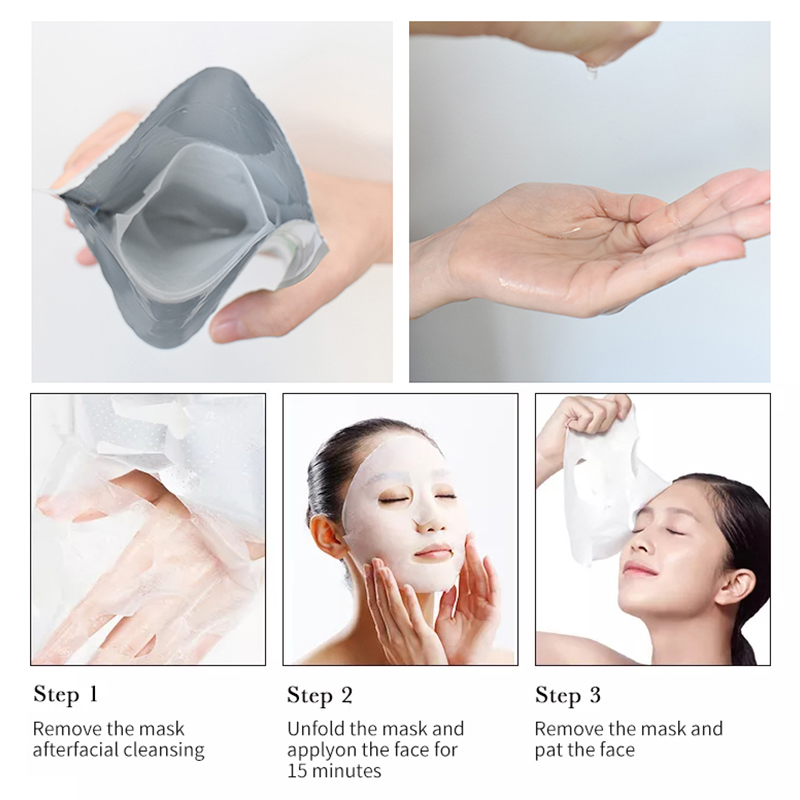 Step 1

Remove the mask afterfacial cleansing

Step 2

Unfold the mask and applyon the face for 15 minutes

Step 3

Remove the mask and pat the face