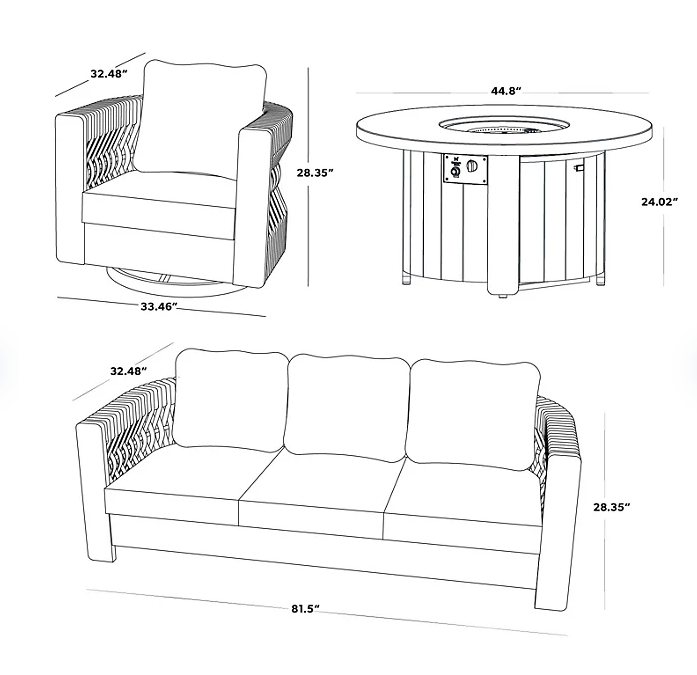 32.48"

28.35"

33.46"

44.8"

24.02"

32.48"

28.35"

81.5"