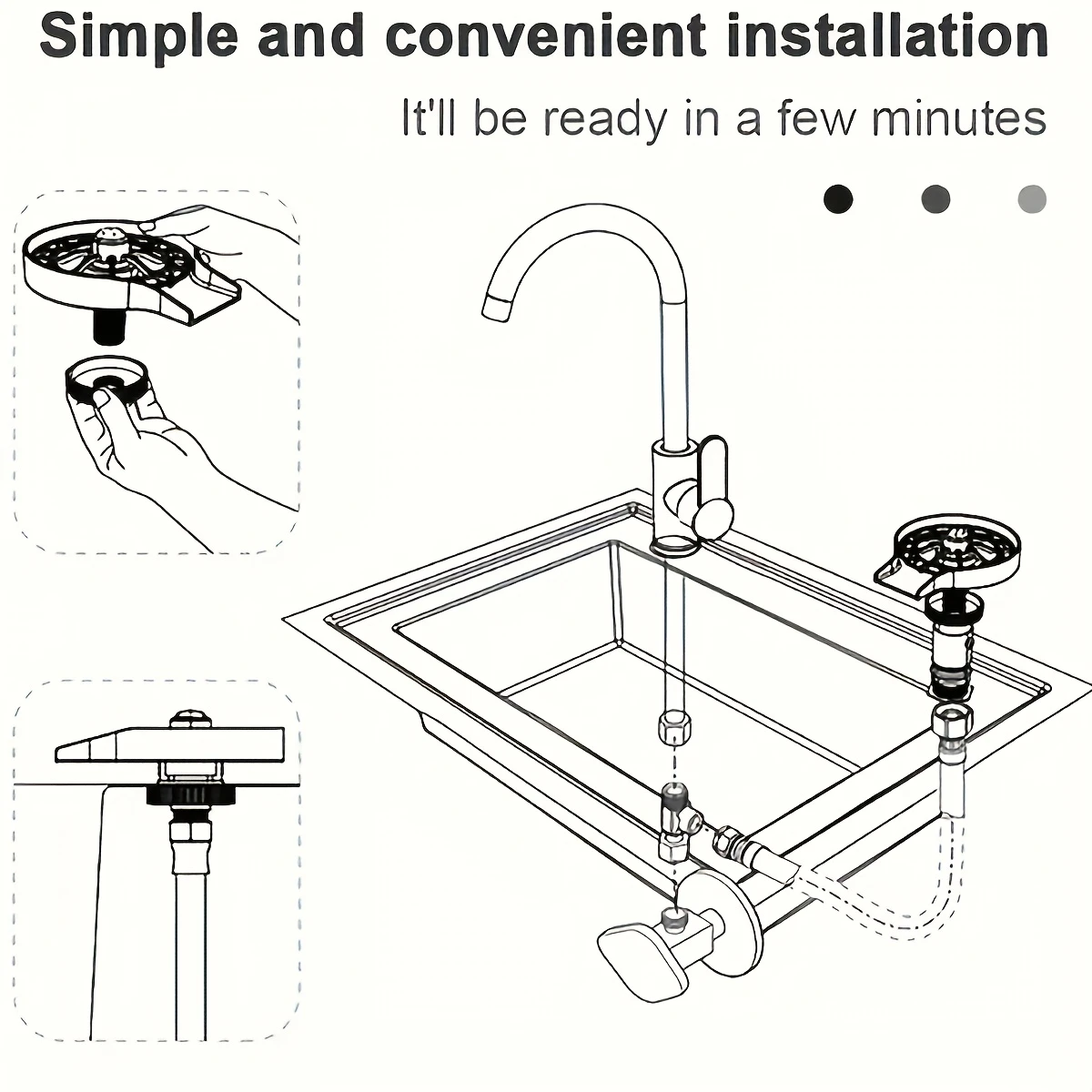 Simple and convenient installation

It'll be ready in a few minutes