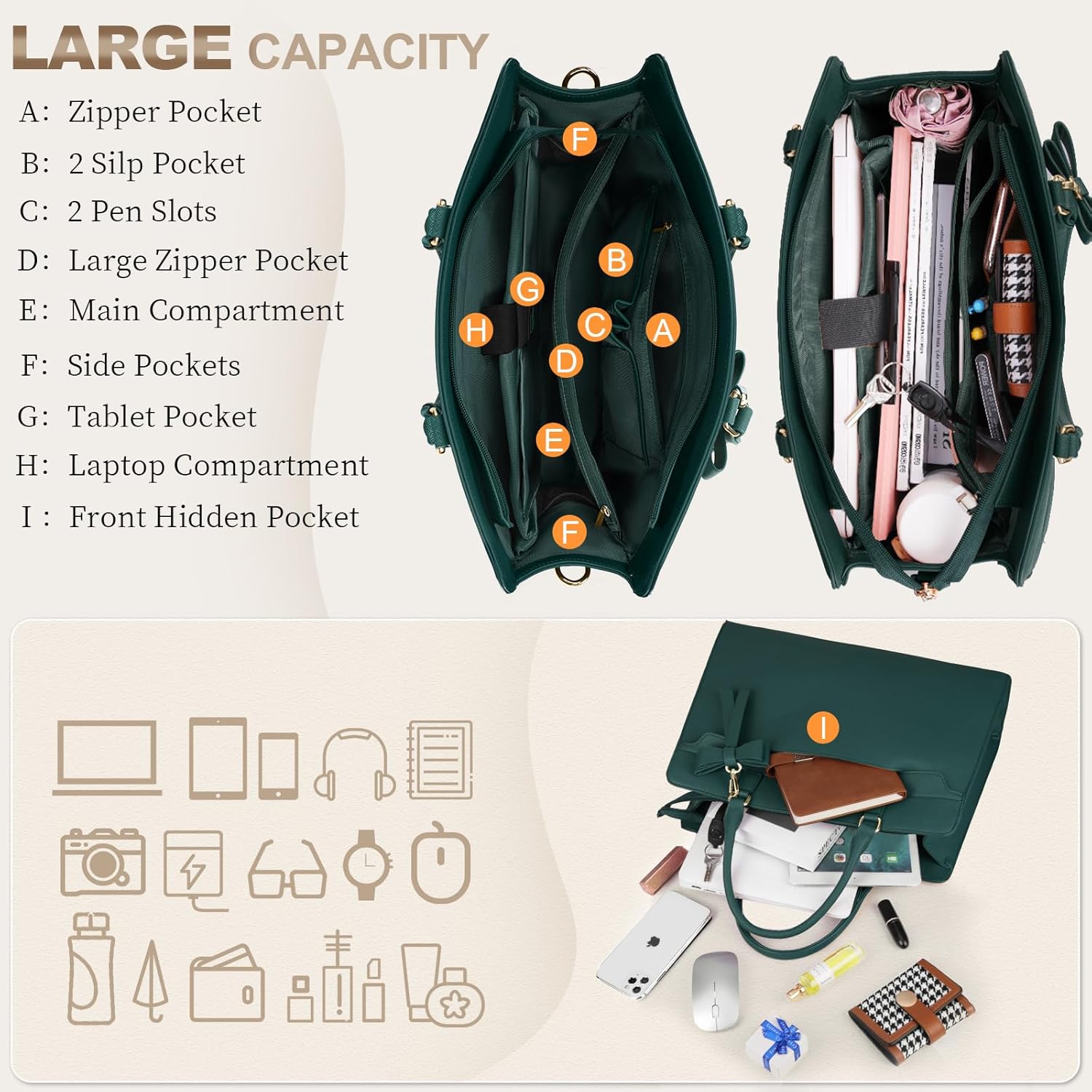 LARGE CAPACITY

A: Zipper Pocket
B: 2 Silp Pocket
C: 2 Pen Slots
D: Large Zipper Pocket
E: Main Compartment
F: Side Pockets
G: Tablet Pocket
H: Laptop Compartment
I : Front Hidden Pocket

F
B
G
C
A
H
D
E
F

I