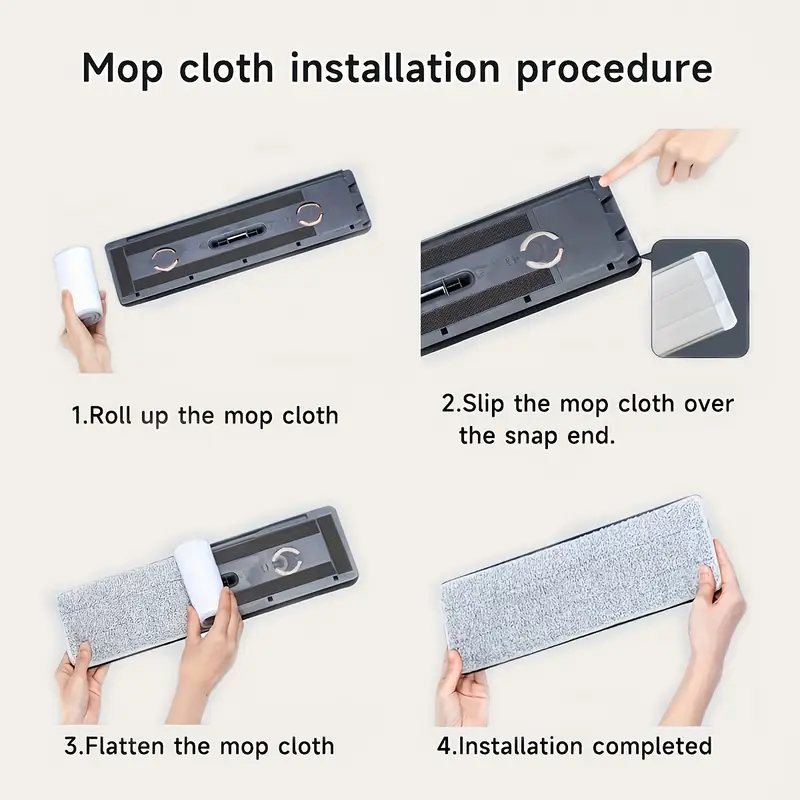 Mop cloth installation procedure

1.Roll up the mop cloth

2.Slip the mop cloth over the snap end.

3.Flatten the mop cloth

4.Installation completed