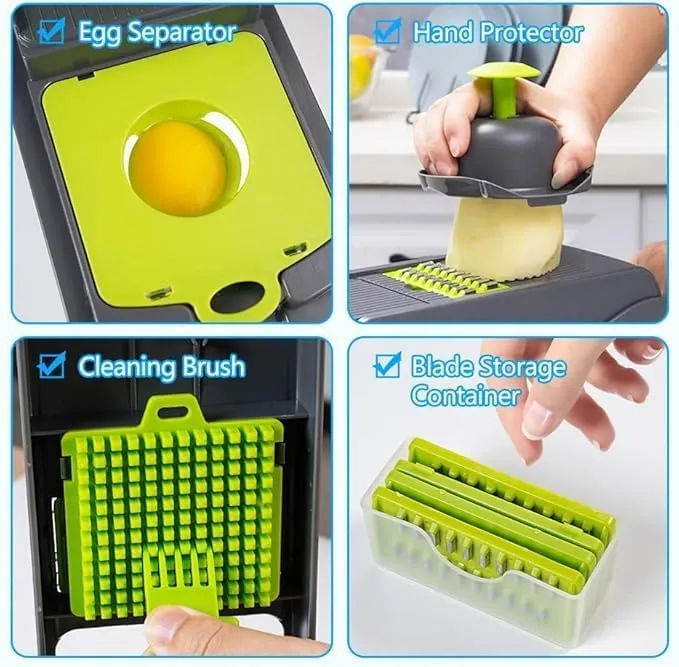 Egg Separator

Hand Protector

Cleaning Brush

Blade Storage Container