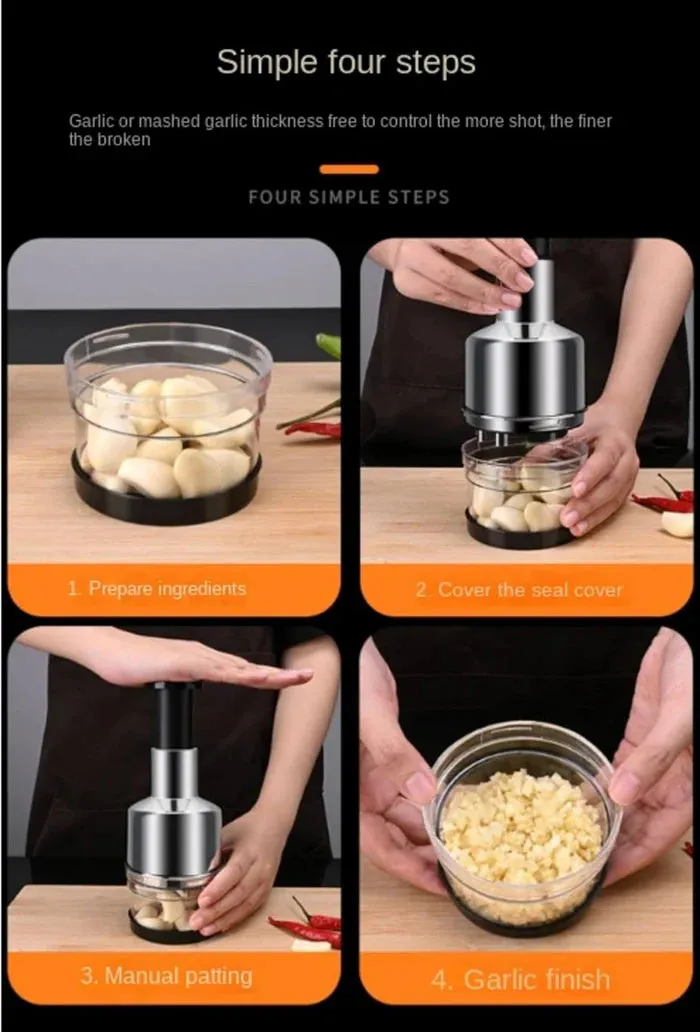 Simple four steps

Garlic or mashed garlic thickness free to control the more shot, the finer the broken

FOUR SIMPLE STEPS

1. Prepare ingredients

2. Cover the seal cover

3. Manual patting

4. Garlic finish