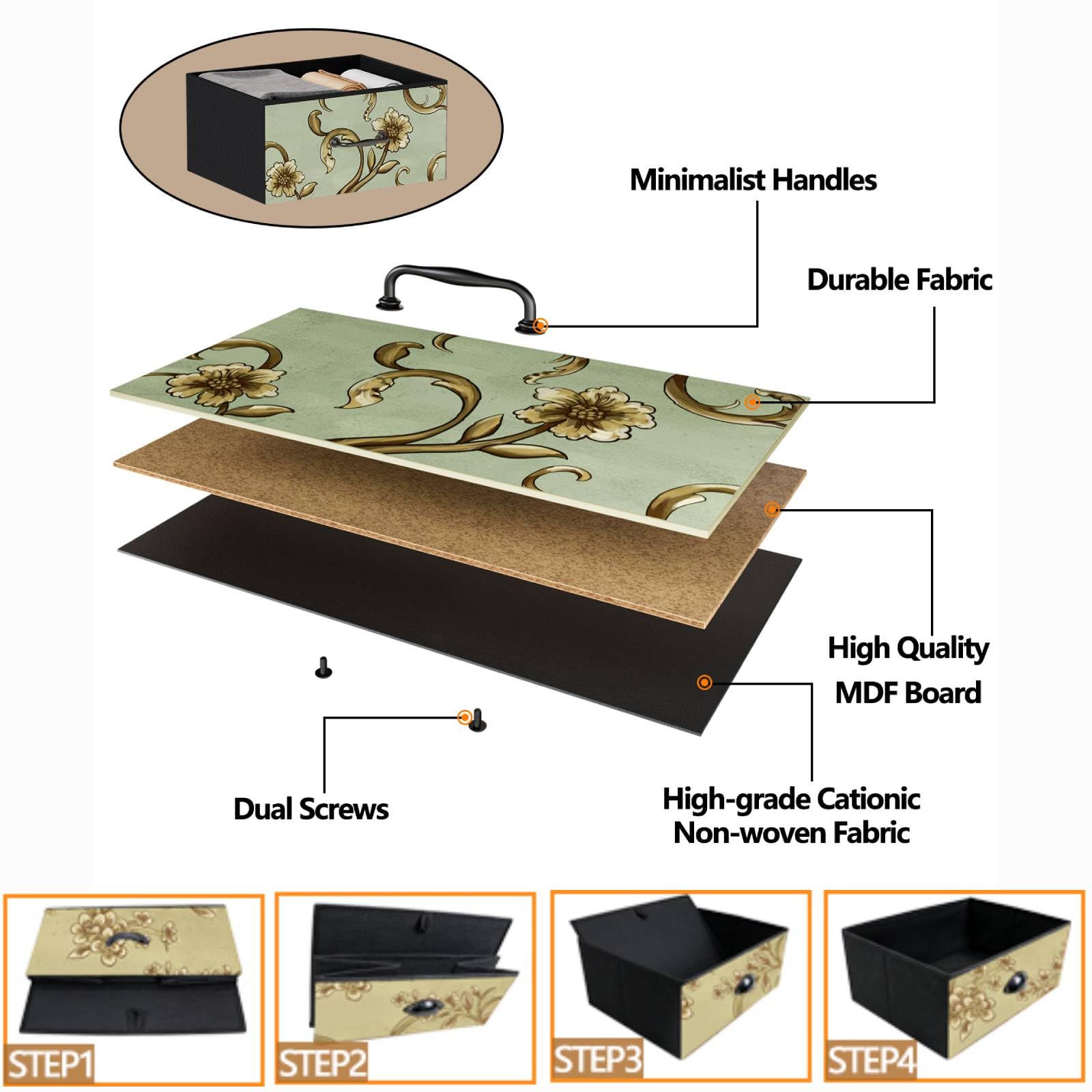 Minimalist Handles

Durable Fabric

High Quality MDF Board

Dual Screws

High-grade Cationic Non-woven Fabric

STEP1

STEP2

STEP3

STEP4