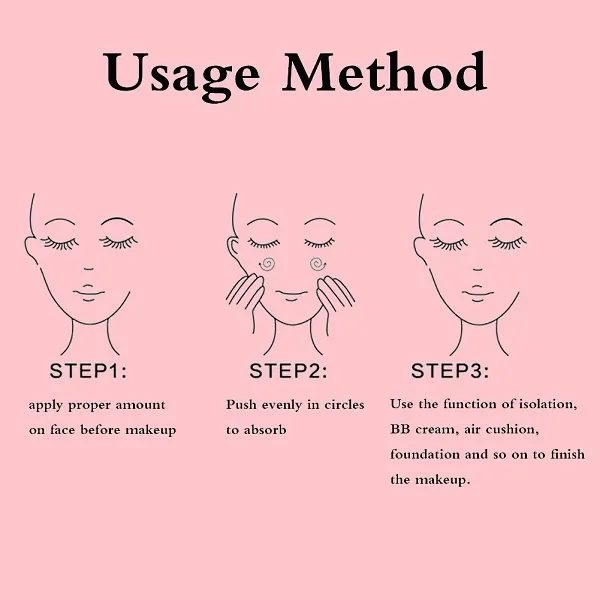 Usage Method

STEP1:

apply proper amount on face before makeup

STEP2:

Push evenly in circles to absorb

STEP3:

Use the function of isolation, BB cream, air cushion, foundation and so on to finish the makeup.