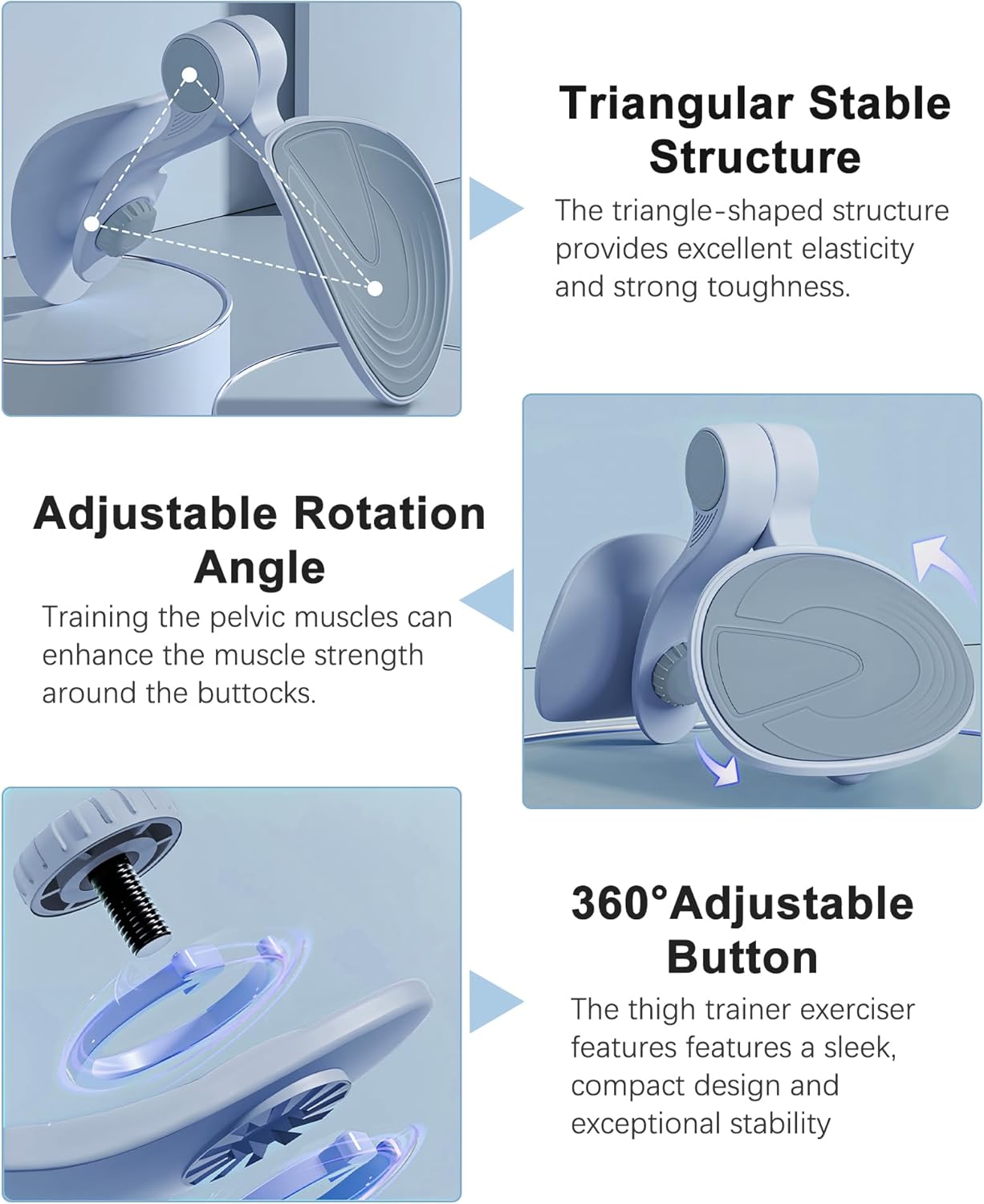 Triangular Stable Structure

The triangle-shaped structure provides excellent elasticity and strong toughness.

Adjustable Rotation Angle

Training the pelvic muscles can enhance the muscle strength around the buttocks.

360°Adjustable Button

The thigh trainer exerciser features features a sleek, compact design and exceptional stability