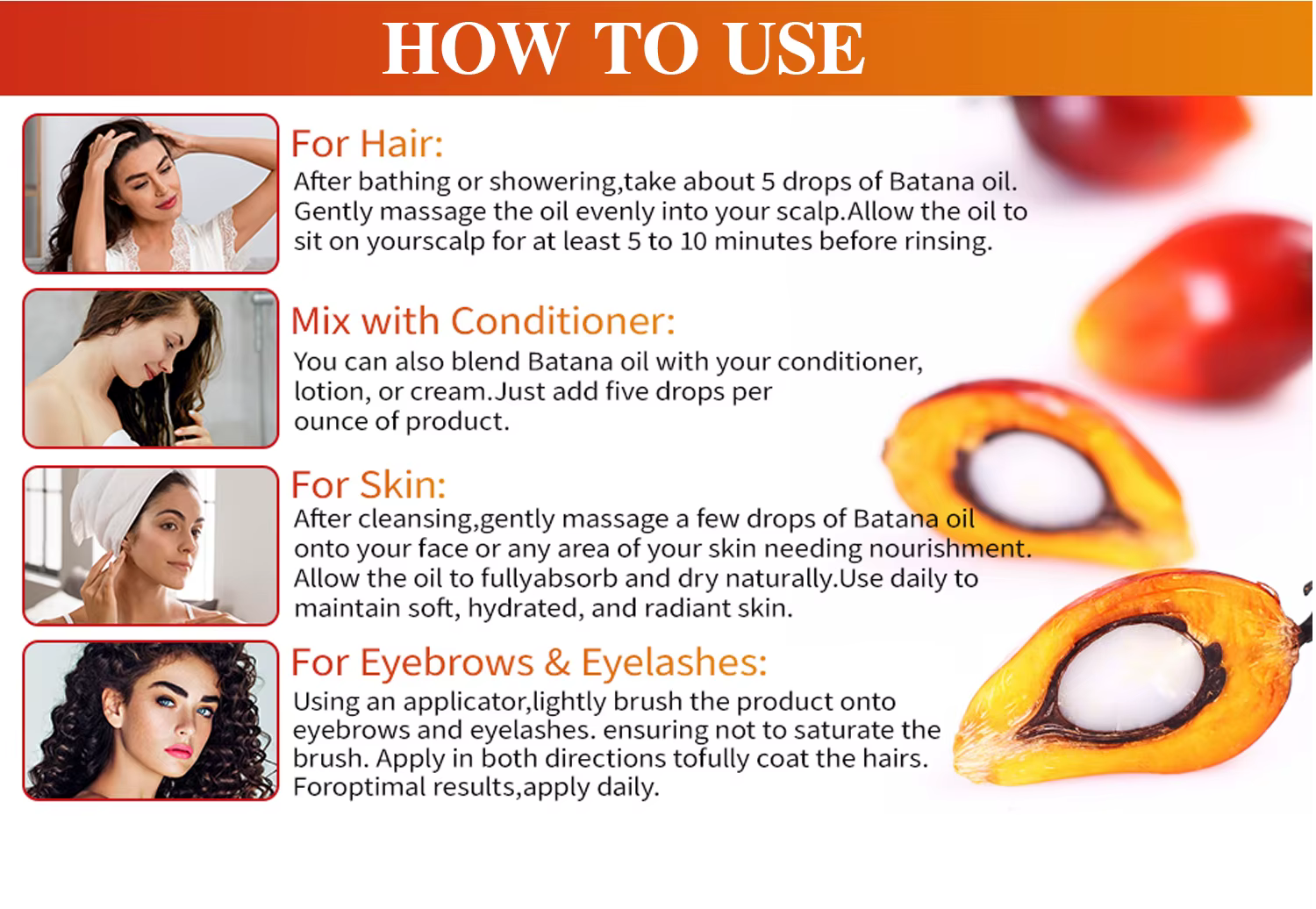 HOW TO USE

For Hair:
After bathing or showering,take about 5 drops of Batana oil. Gently massage the oil evenly into your scalp.Allow the oil to sit on yourscalp for at least 5 to 10 minutes before rinsing.

Mix with Conditioner:
You can also blend Batana oil with your conditioner, lotion, or cream.Just add five drops per ounce of product.

For Skin:
After cleansing,gently massage a few drops of Batana oil onto your face or any area of your skin needing nourishment. Allow the oil to fullyabsorb and dry naturally.Use daily to maintain soft, hydrated, and radiant skin.

For Eyebrows & Eyelashes:
Using an applicator,lightly brush the product onto eyebrows and eyelashes. ensuring not to saturate the brush. Apply in both directions tofully coat the hairs. Foroptimal results,apply daily.