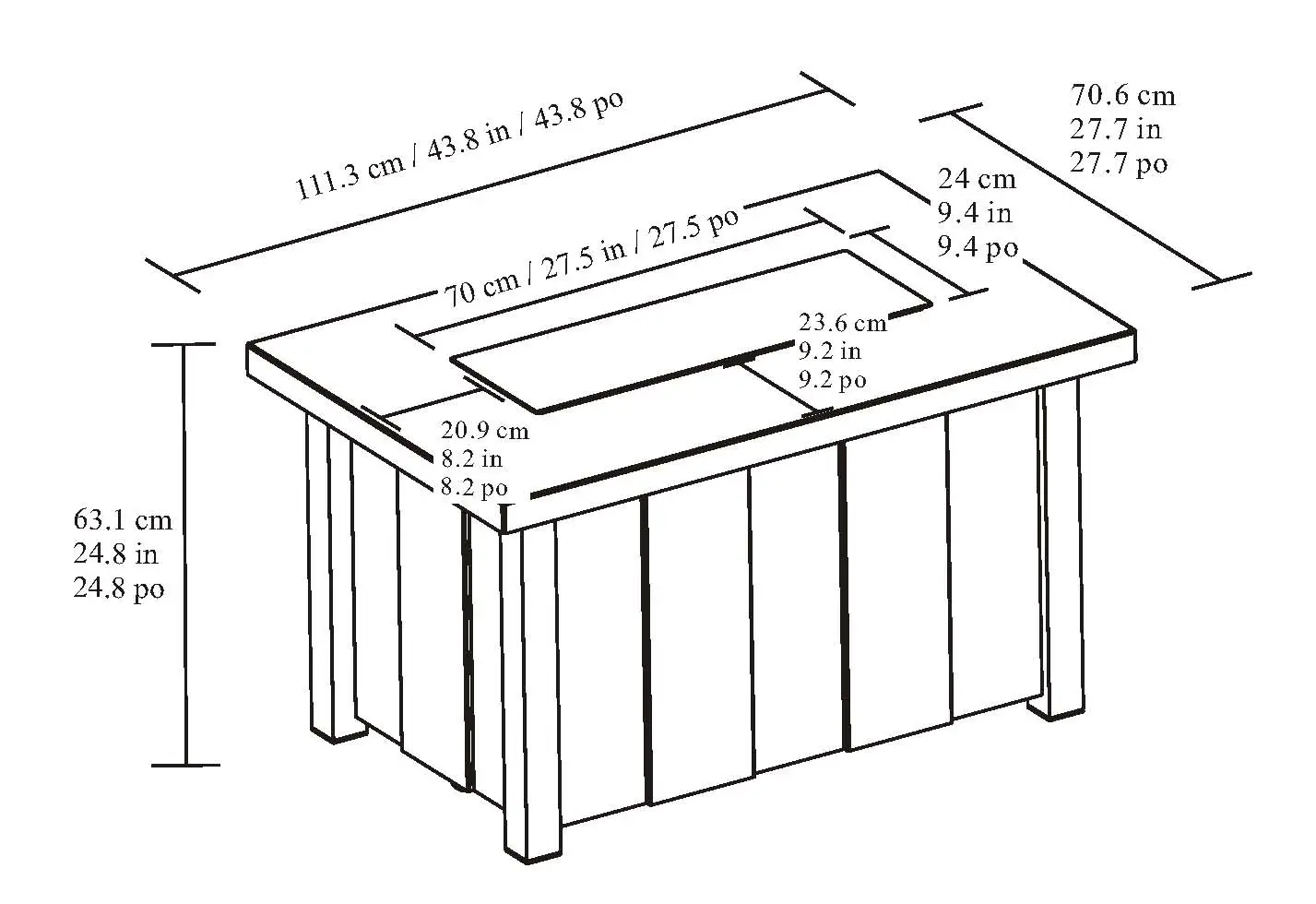 111.3 cm / 43.8 in / 43.8 po

70.6 cm
27.7 in
27.7 po

24 cm
9.4 in
9.4 po

70 cm / 27.5 in / 27.5 po

23.6 cm
9.2 in
9.2 po

20.9 cm
8.2 in
8.2 po

63.1 cm
24.8 in
24.8 po