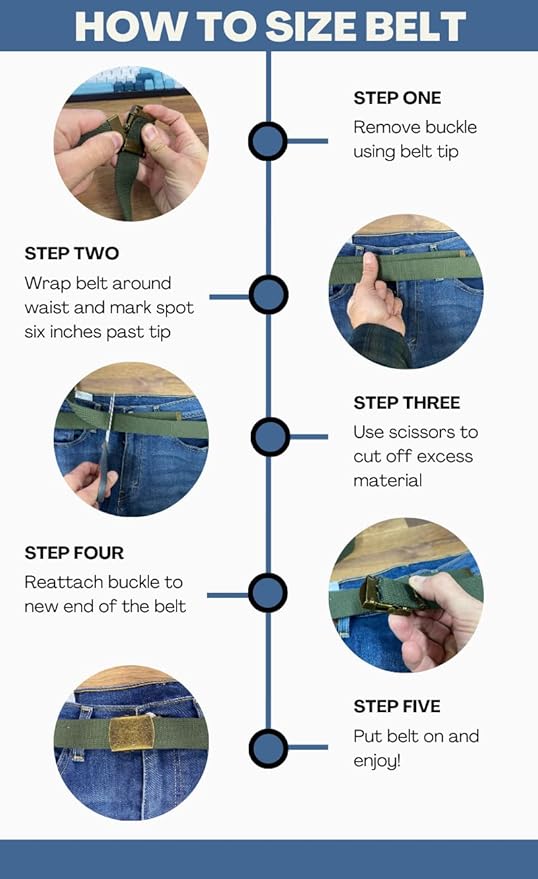 HOW TO SIZE BELT

STEP ONE
Remove buckle using belt tip

STEP TWO
Wrap belt around waist and mark spot six inches past tip

STEP THREE
Use scissors to cut off excess material

STEP FOUR
Reattach buckle to new end of the belt

STEP FIVE
Put belt on and enjoy!