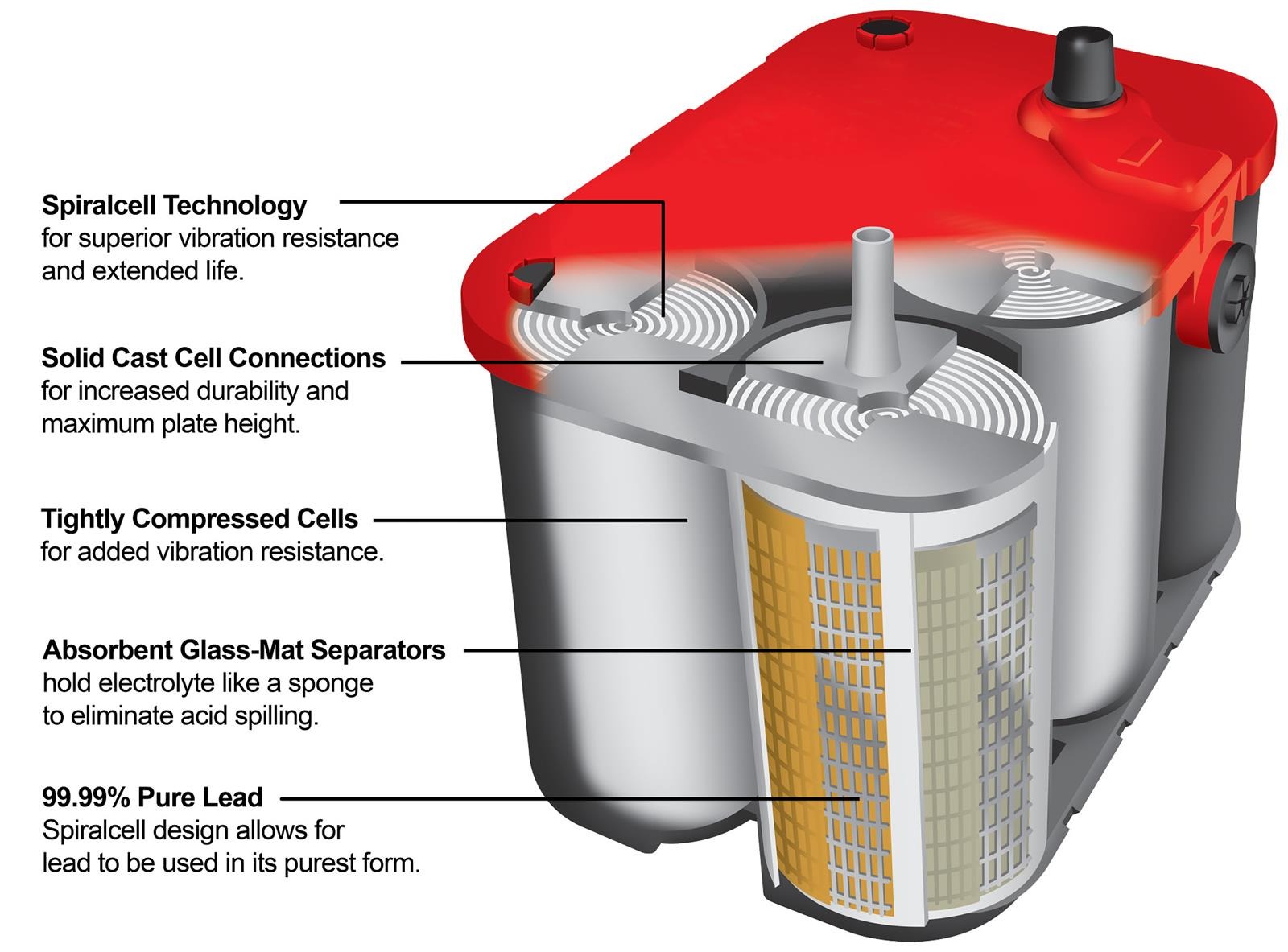 Spiralcell Technology
for superior vibration resistance and extended life.

Solid Cast Cell Connections
for increased durability and maximum plate height.

Tightly Compressed Cells
for added vibration resistance.

Absorbent Glass-Mat Separators
hold electrolyte like a sponge to eliminate acid spilling.

99.99% Pure Lead
Spiralcell design allows for lead to be used in its purest form.