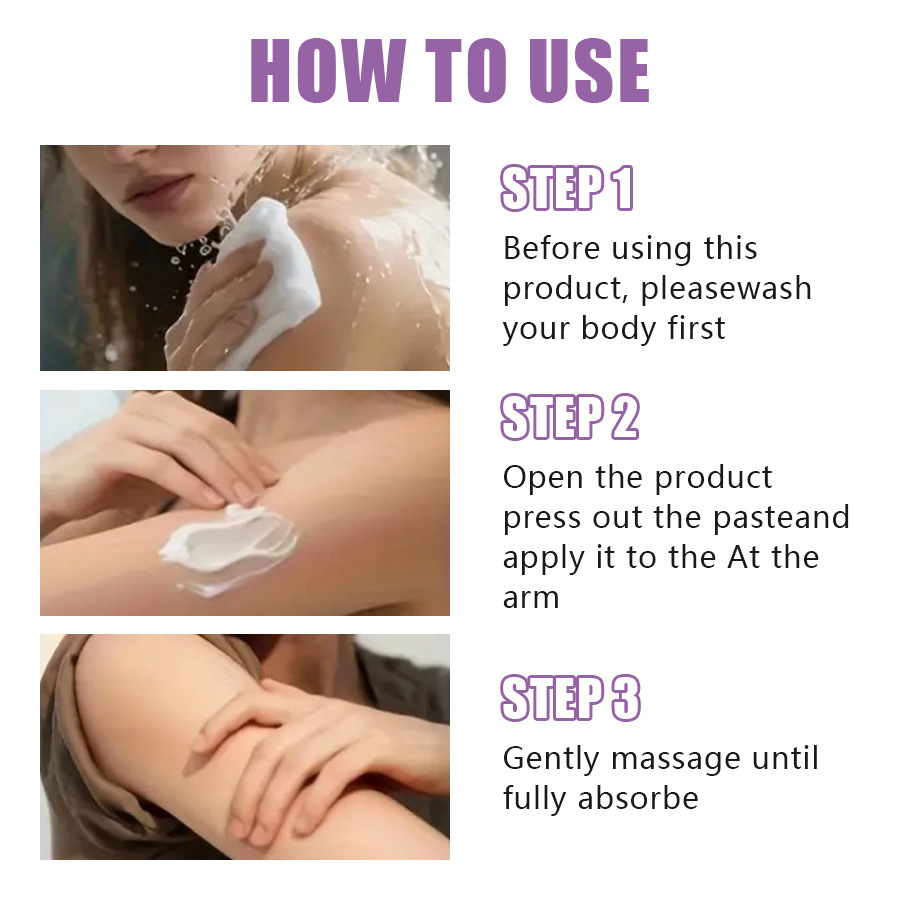 HOW TO USE

STEP 1

Before using this product, pleasewash your body first

STEP 2

Open the product press out the pasteand apply it to the At the arm

STEP 3

Gently massage until fully absorbe