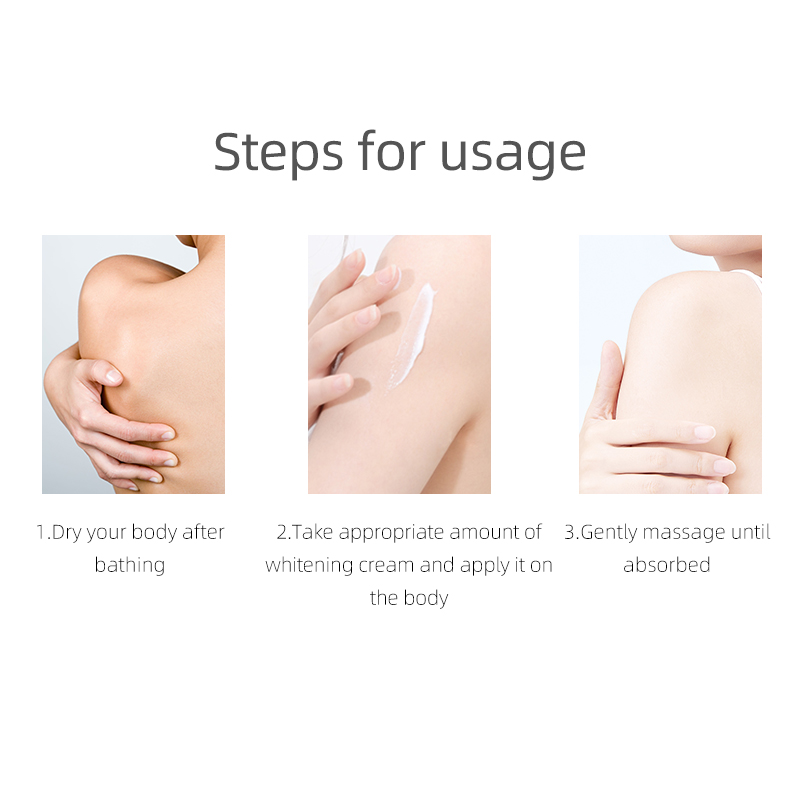 Steps for usage

1.Dry your body after bathing

2.Take appropriate amount of whitening cream and apply it on the body

3.Gently massage until absorbed