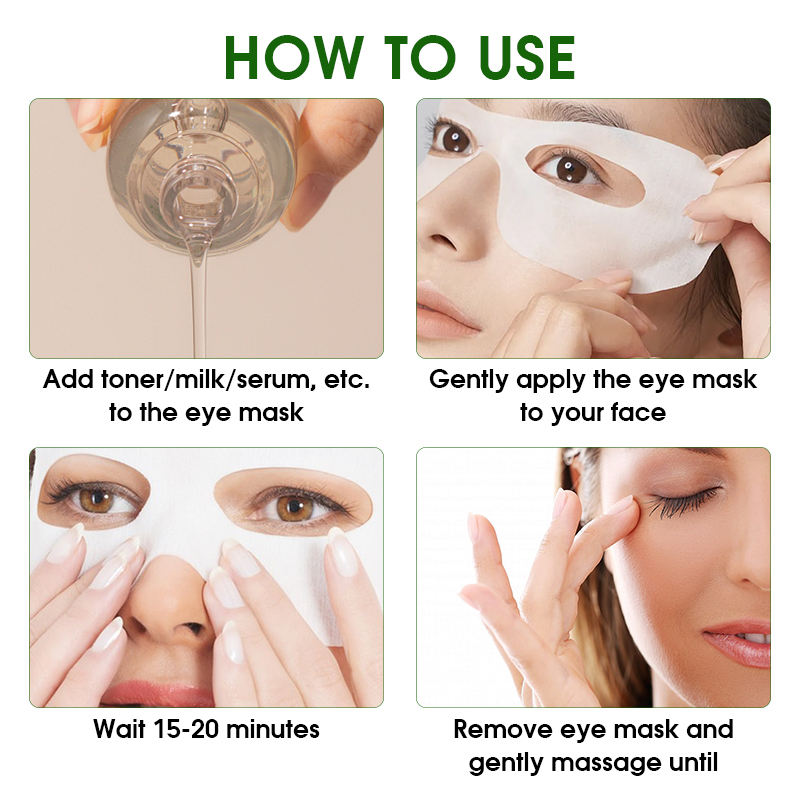 HOW TO USE

Add toner/milk/serum, etc. to the eye mask

Gently apply the eye mask to your face

Wait 15-20 minutes

Remove eye mask and gently massage until