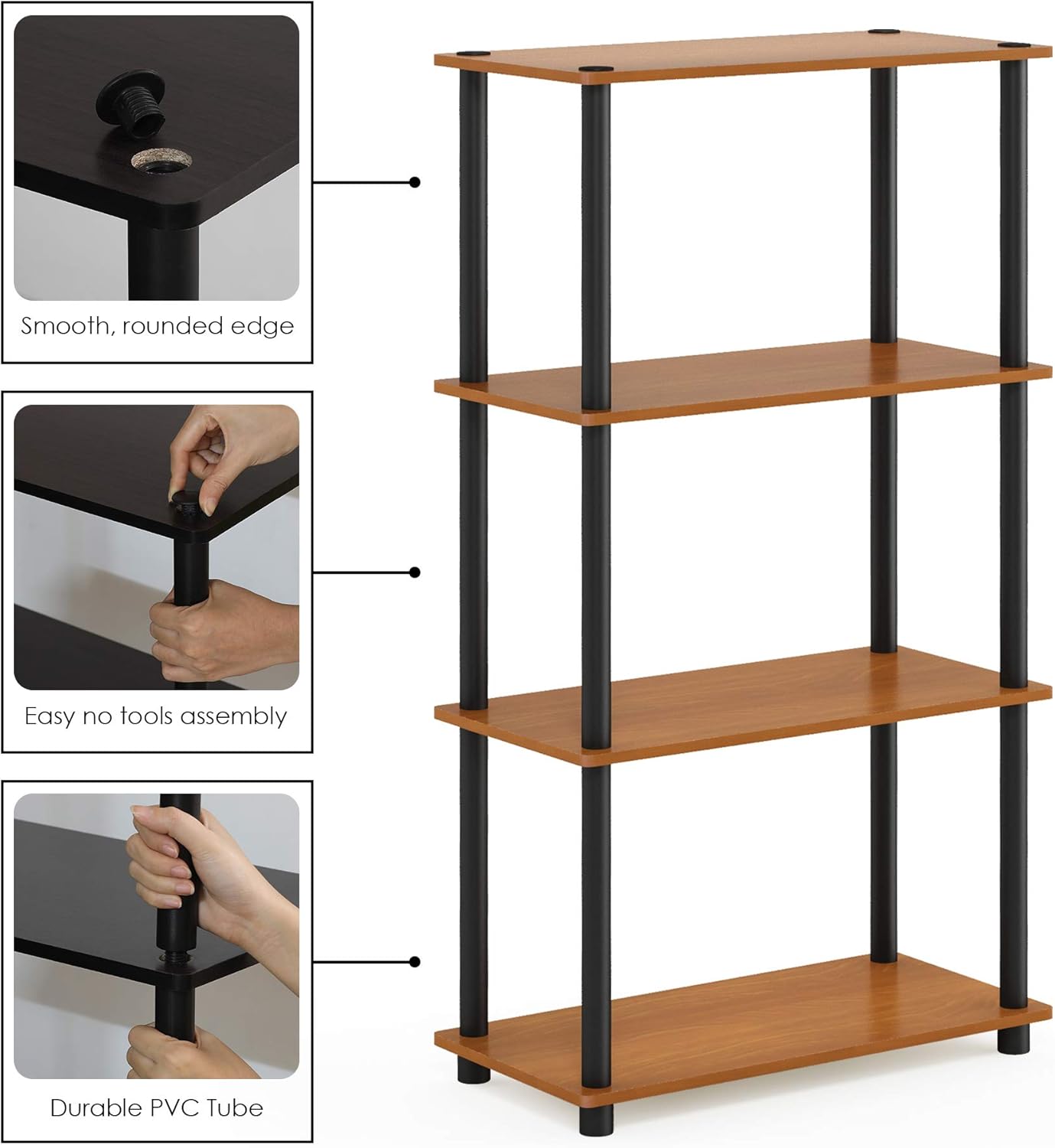 Smooth, rounded edge

Easy no tools assembly

Durable PVC Tube