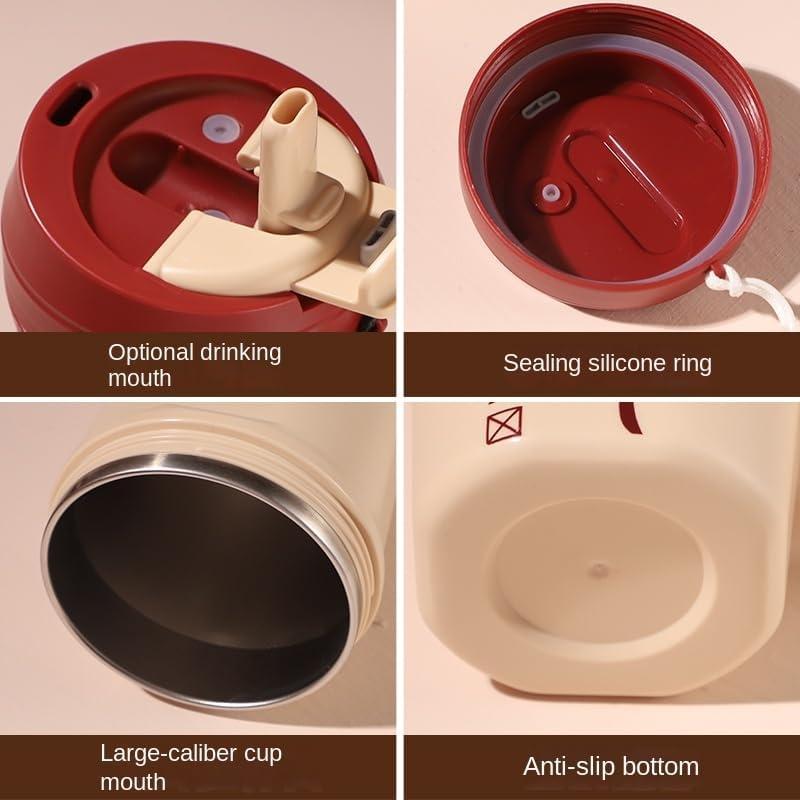 Optional drinking mouth

Sealing silicone ring

Large-caliber cup mouth

Anti-slip bottom