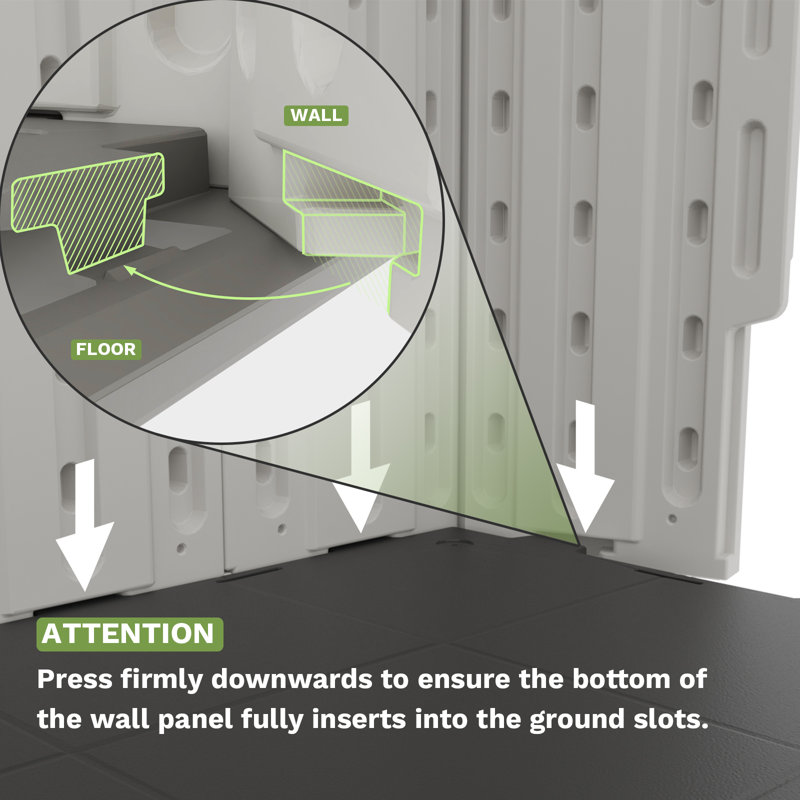 WALL

FLOOR

ATTENTION

Press firmly downwards to ensure the bottom of the wall panel fully inserts into the ground slots.