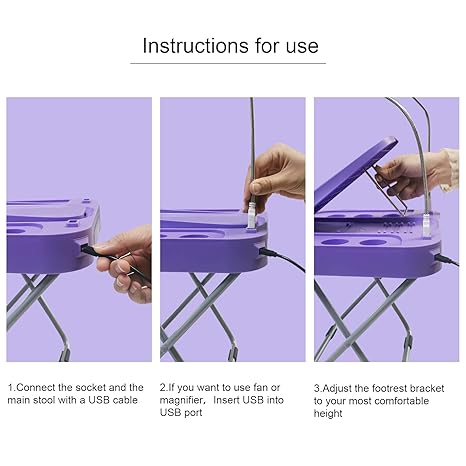 Instructions for use

1.Connect the socket and the main stool with a USB cable

2.If you want to use fan or magnifier, Insert USB into USB port

3.Adjust the footrest bracket to your most comfortable height