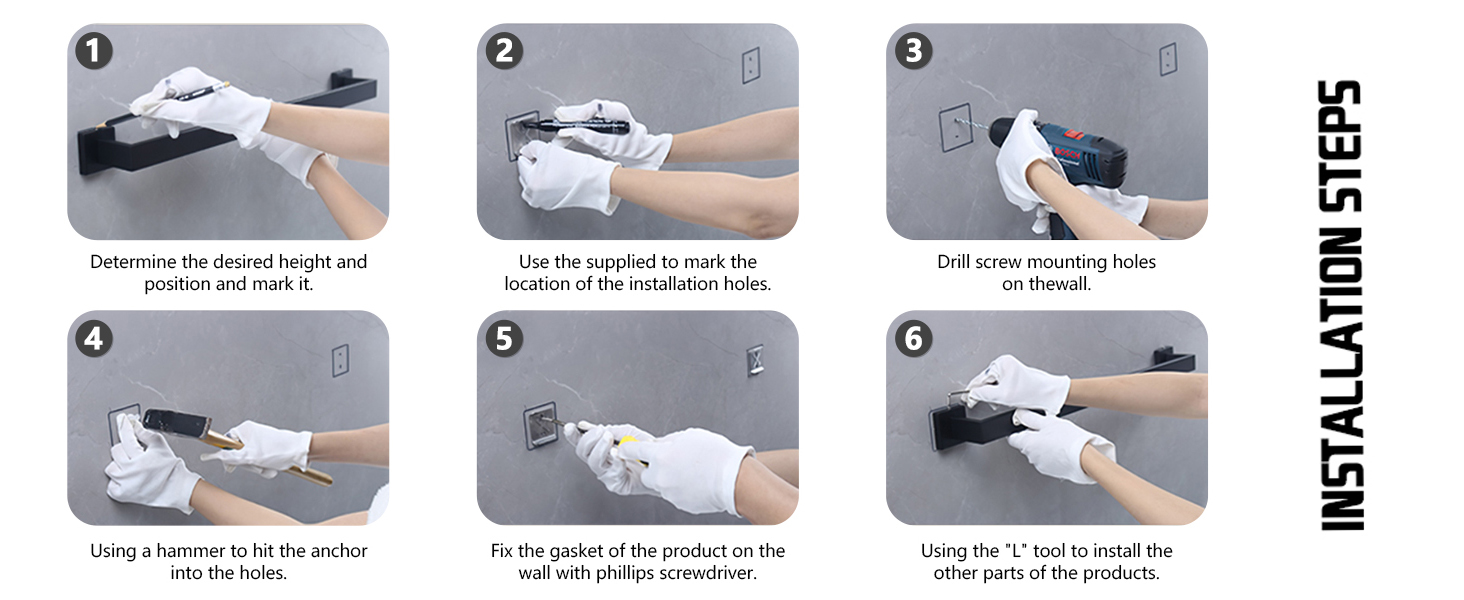 1

Determine the desired height and position and mark it.

2

Use the supplied to mark the location of the installation holes.

3

Drill screw mounting holes on thewall.

4

Using a hammer to hit the anchor into the holes.

5

Fix the gasket of the product on the wall with phillips screwdriver.

6

Using the "L" tool to install the other parts of the products.

INSTALLATION STEPS