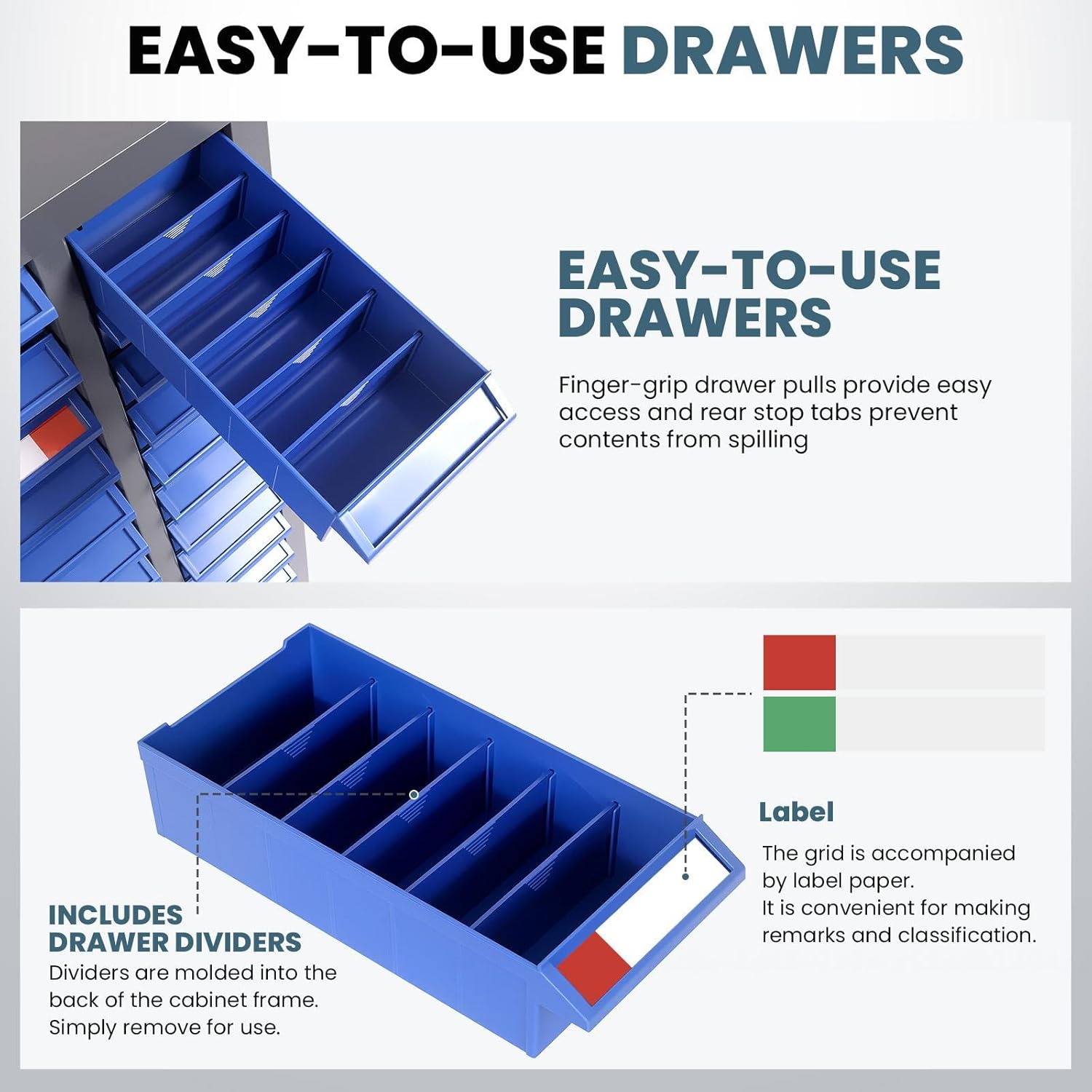 EASY-TO-USE DRAWERS

EASY-TO-USE DRAWERS

Finger-grip drawer pulls provide easy access and rear stop tabs prevent contents from spilling

Label

The grid is accompanied by label paper.
It is convenient for making remarks and classification.

INCLUDES DRAWER DIVIDERS

Dividers are molded into the back of the cabinet frame. Simply remove for use.