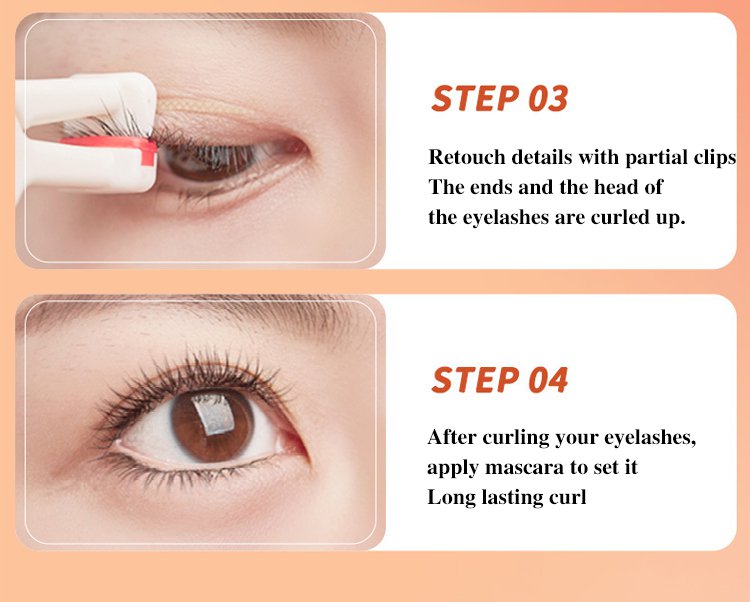 STEP 03

Retouch details with partial clips
The ends and the head of
the eyelashes are curled up.

STEP 04

After curling your eyelashes,
apply mascara to set it
Long lasting curl