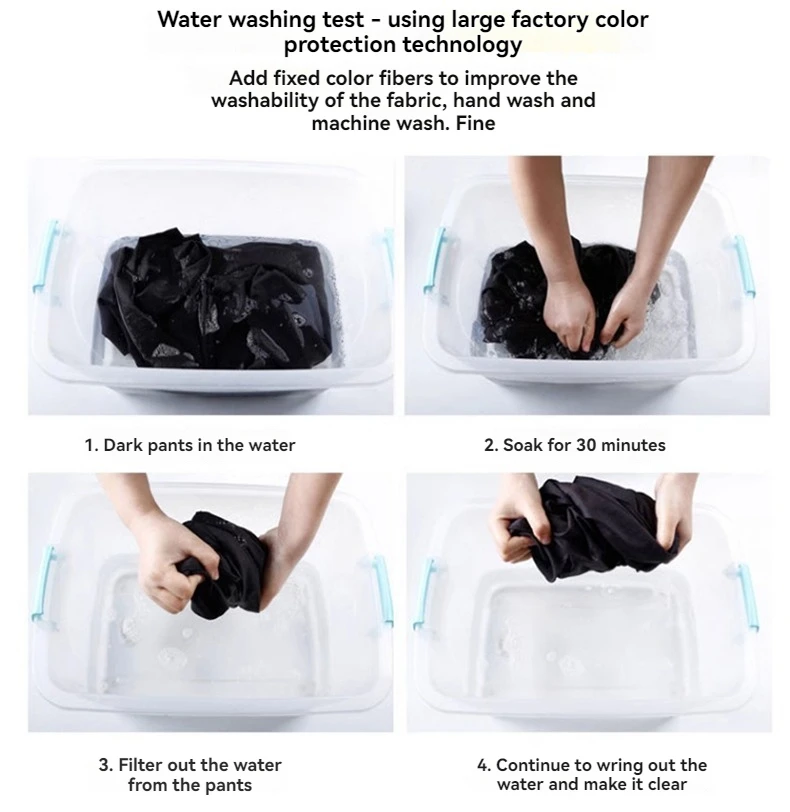 Water washing test - using large factory color protection technology

Add fixed color fibers to improve the washability of the fabric, hand wash and machine wash. Fine

1. Dark pants in the water

2. Soak for 30 minutes

3. Filter out the water from the pants

4. Continue to wring out the water and make it clear