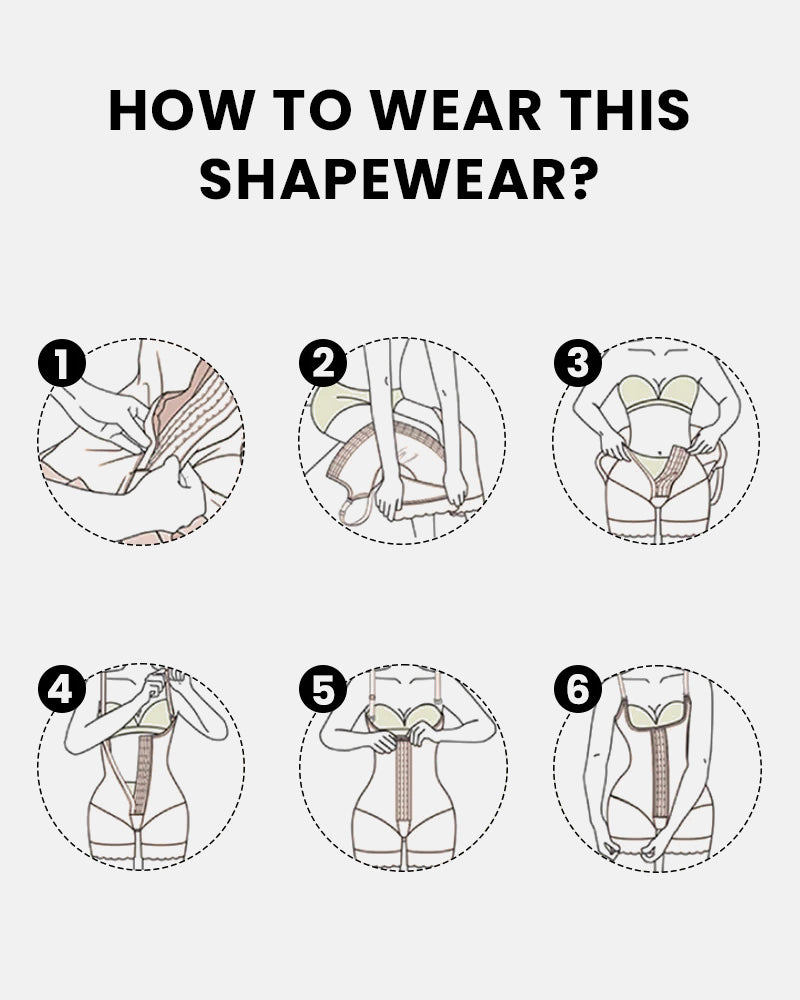 HOW TO WEAR THIS SHAPEWEAR?

1

2

3

4

5

6