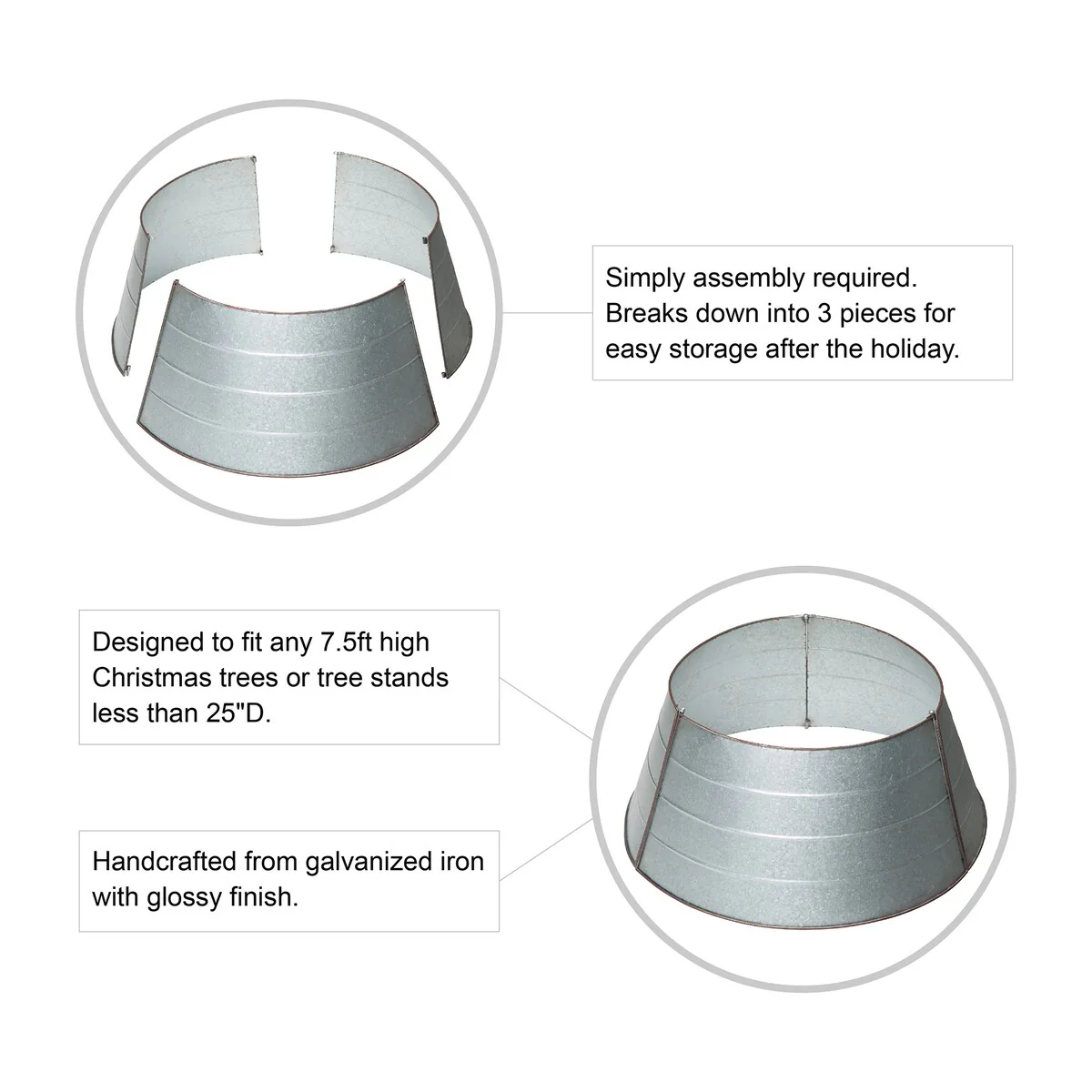 Simply assembly required. Breaks down into 3 pieces for easy storage after the holiday.

Designed to fit any 7.5ft high Christmas trees or tree stands less than 25"D.

Handcrafted from galvanized iron with glossy finish.