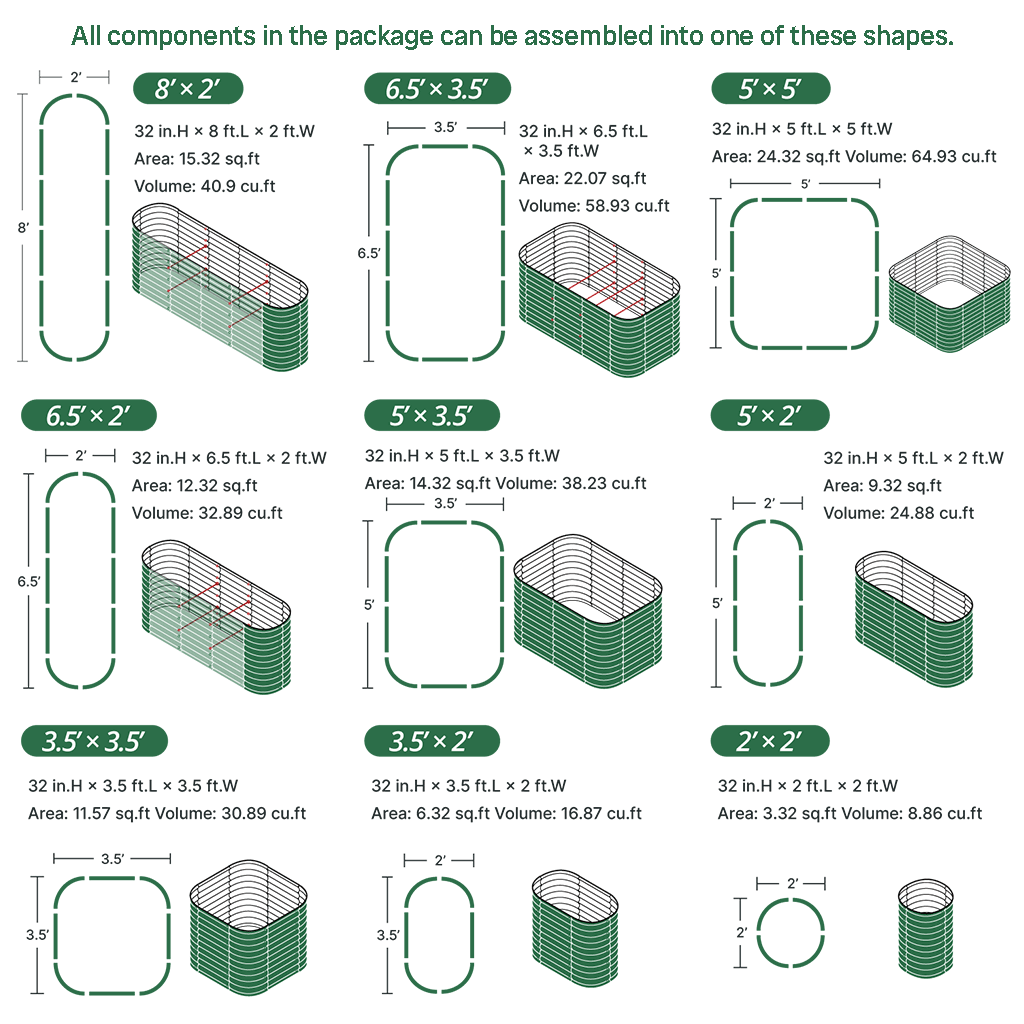 All components in the package can be assembled into one of these shapes.

2′
8′
8′ × 2′
32 in.H × 8 ft.L × 2 ft.W
Area: 15.32 sq.ft
Volume: 40.9 cu.ft

6.5′ × 3.5′
3.5′
6.5′
32 in.H × 6.5 ft.L × 3.5 ft.W
Area: 22.07 sq.ft
Volume: 58.93 cu.ft

5′ × 5′
32 in.H × 5 ft.L × 5 ft.W
Area: 24.32 sq.ft Volume: 64.93 cu.ft
5′
5′

6.5′ × 2′
2′
6.5′
32 in.H × 6.5 ft.L × 2 ft.W
Area: 12.32 sq.ft
Volume: 32.89 cu.ft

5′ × 3.5′
32 in.H × 5 ft.L × 3.5 ft.W
Area: 14.32 sq.ft Volume: 38.23 cu.ft
3.5′
5′

5′ × 2′
32 in.H × 5 ft.L × 2 ft.W
Area: 9.32 sq.ft
Volume: 24.88 cu.ft
2′
5′

3.5′ × 3.5′
32 in.H × 3.5 ft.L × 3.5 ft.W
Area: 11.57 sq.ft Volume: 30.89 cu.ft
3.5′
3.5′

3.5′ × 2′
32 in.H × 3.5 ft.L × 2 ft.W
Area: 6.32 sq.ft Volume: 16.87 cu.ft
2′
3.5′

2′ × 2′
32 in.H × 2 ft.L × 2 ft.W
Area: 3.32 sq.ft Volume: 8.86 cu.ft
2′
2′