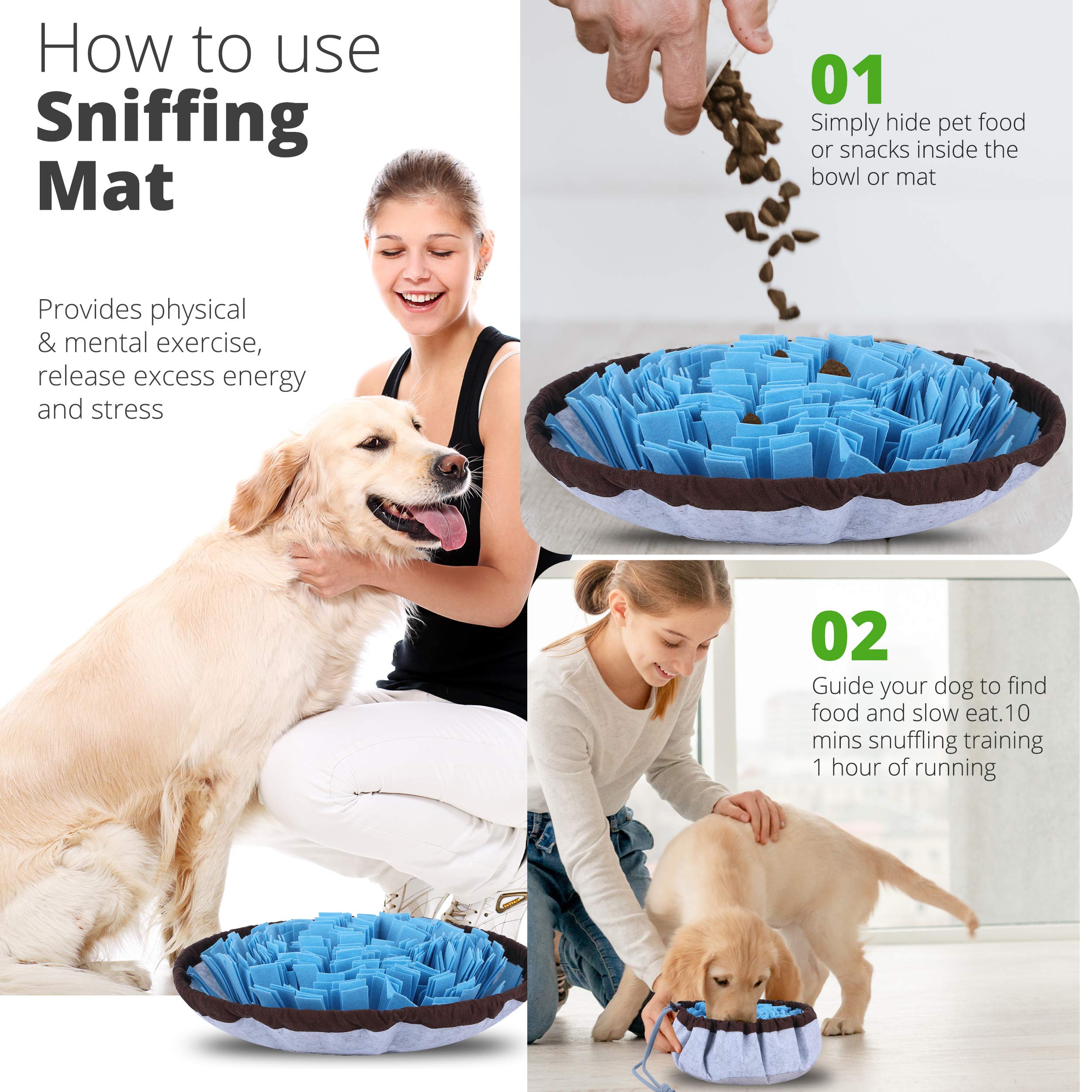 How to use
Sniffing Mat

Provides physical & mental exercise, release excess energy and stress

01
Simply hide pet food or snacks inside the bowl or mat

02
Guide your dog to find food and slow eat.10 mins snuffling training 1 hour of running