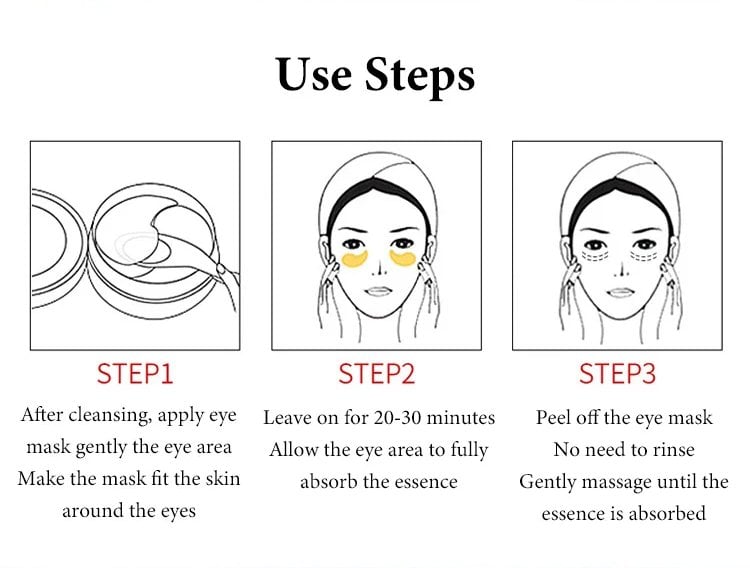 Use Steps

STEP1

After cleansing, apply eye mask gently the eye area
Make the mask fit the skin around the eyes

STEP2

Leave on for 20-30 minutes
Allow the eye area to fully absorb the essence

STEP3

Peel off the eye mask
No need to rinse
Gently massage until the essence is absorbed