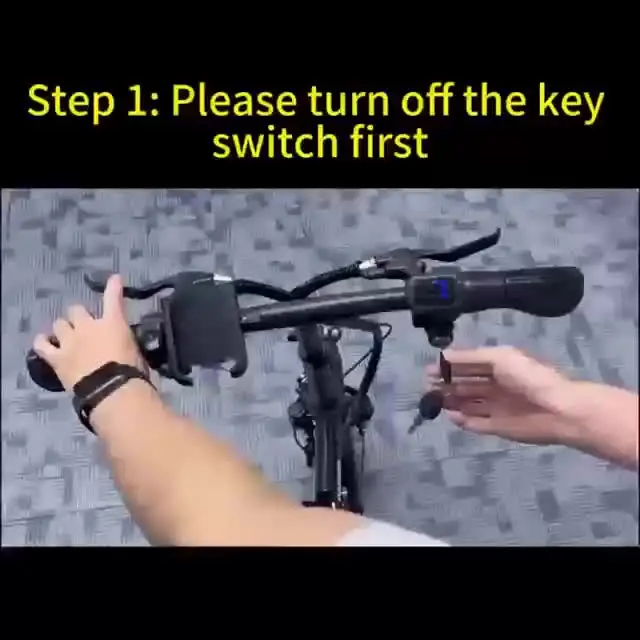 Step 1: Please turn off the key switch first