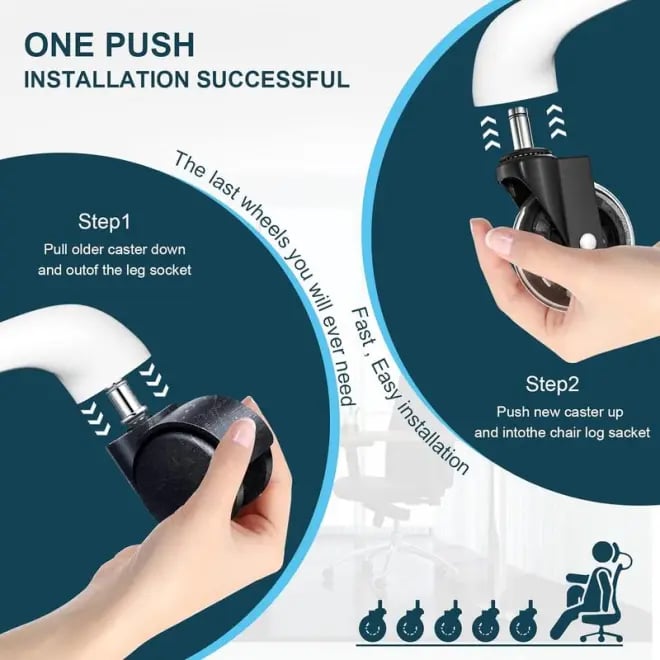 ONE PUSH
INSTALLATION SUCCESSFUL

The last wheels you will ever need

Step1
Pull older caster down and outof the leg socket

Fast , Easy installation

Step2
Push new caster up and intothe chair log sacket