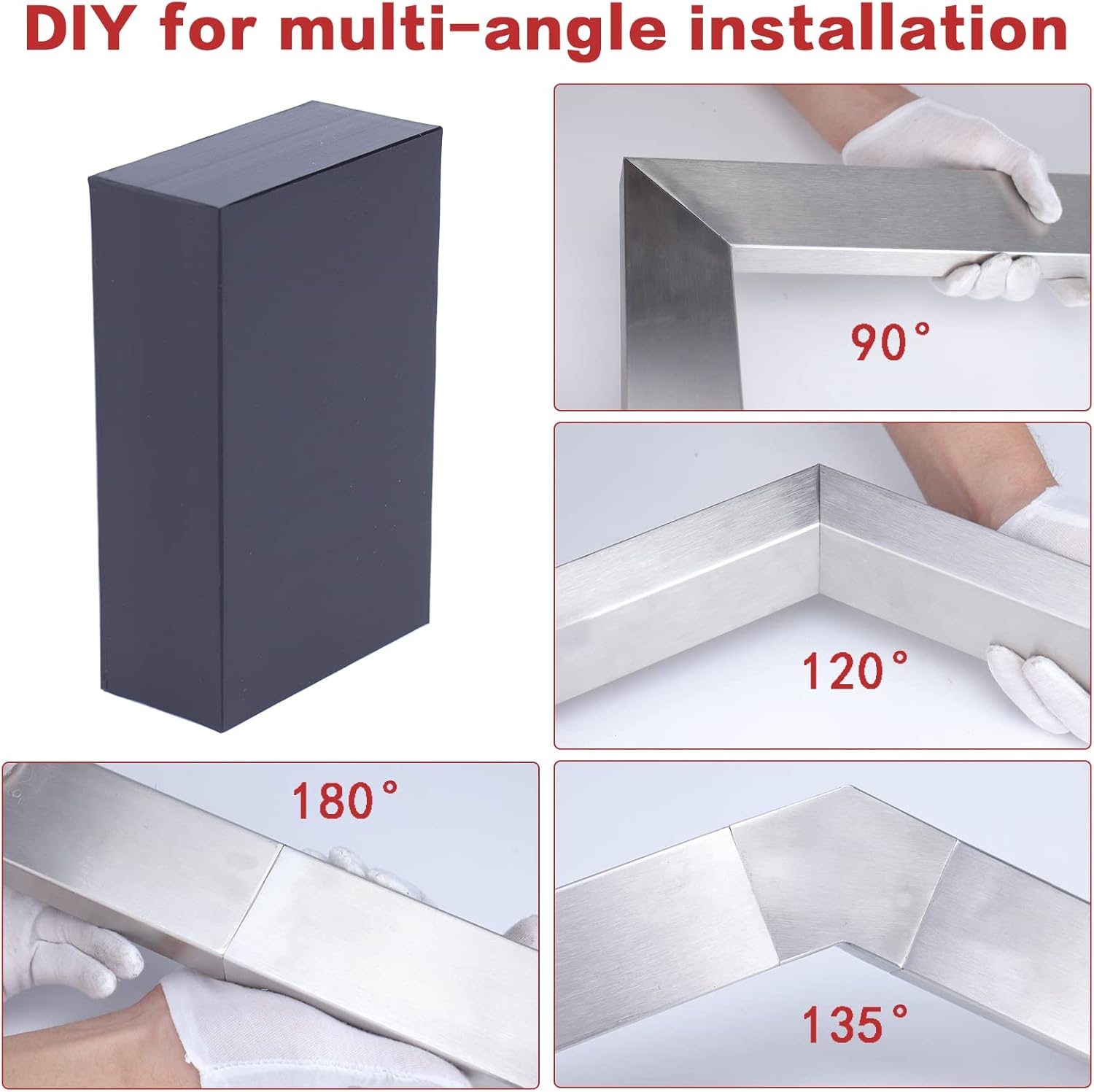 DIY for multi-angle installation

90°

120°

180°

135°