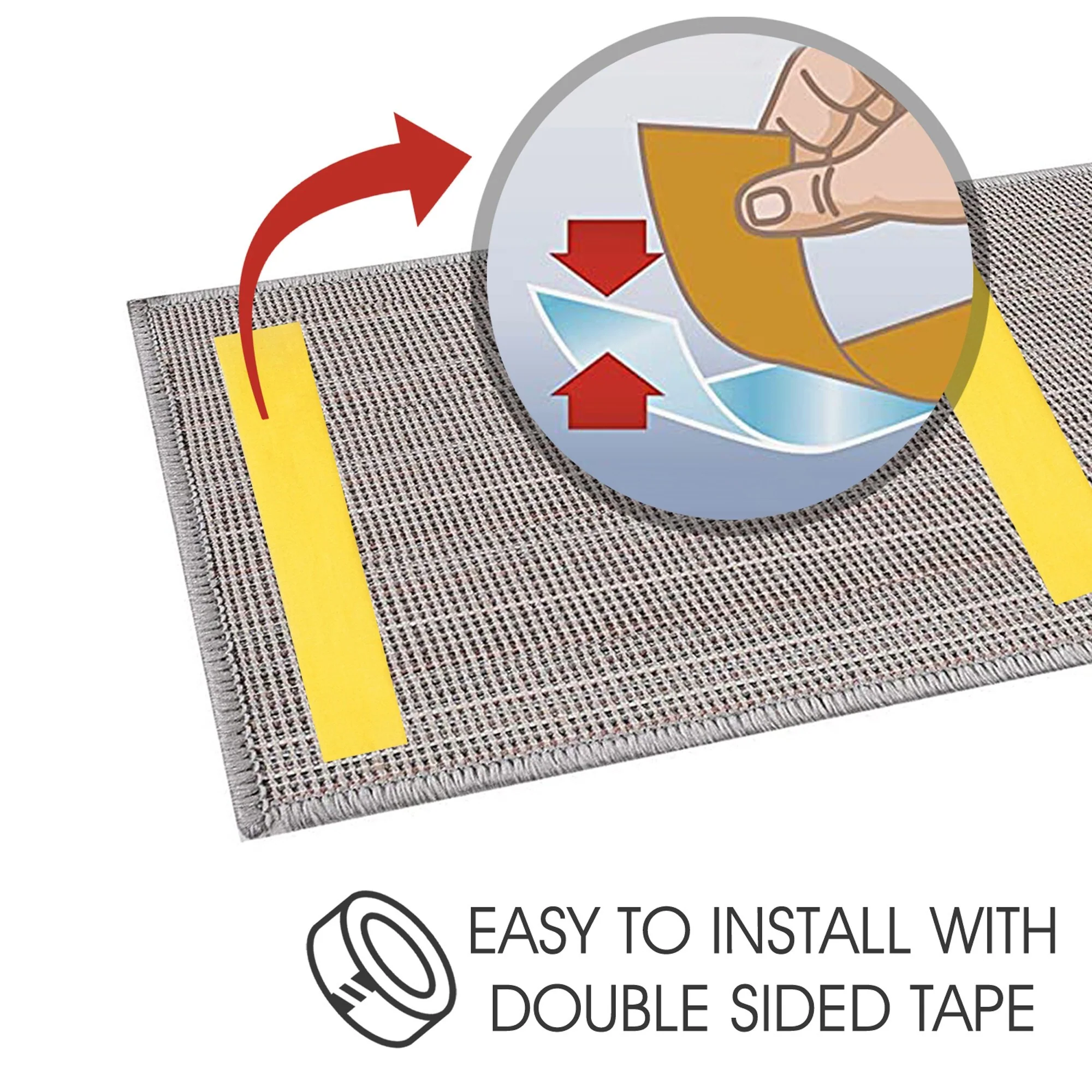 EASY TO INSTALL WITH DOUBLE SIDED TAPE