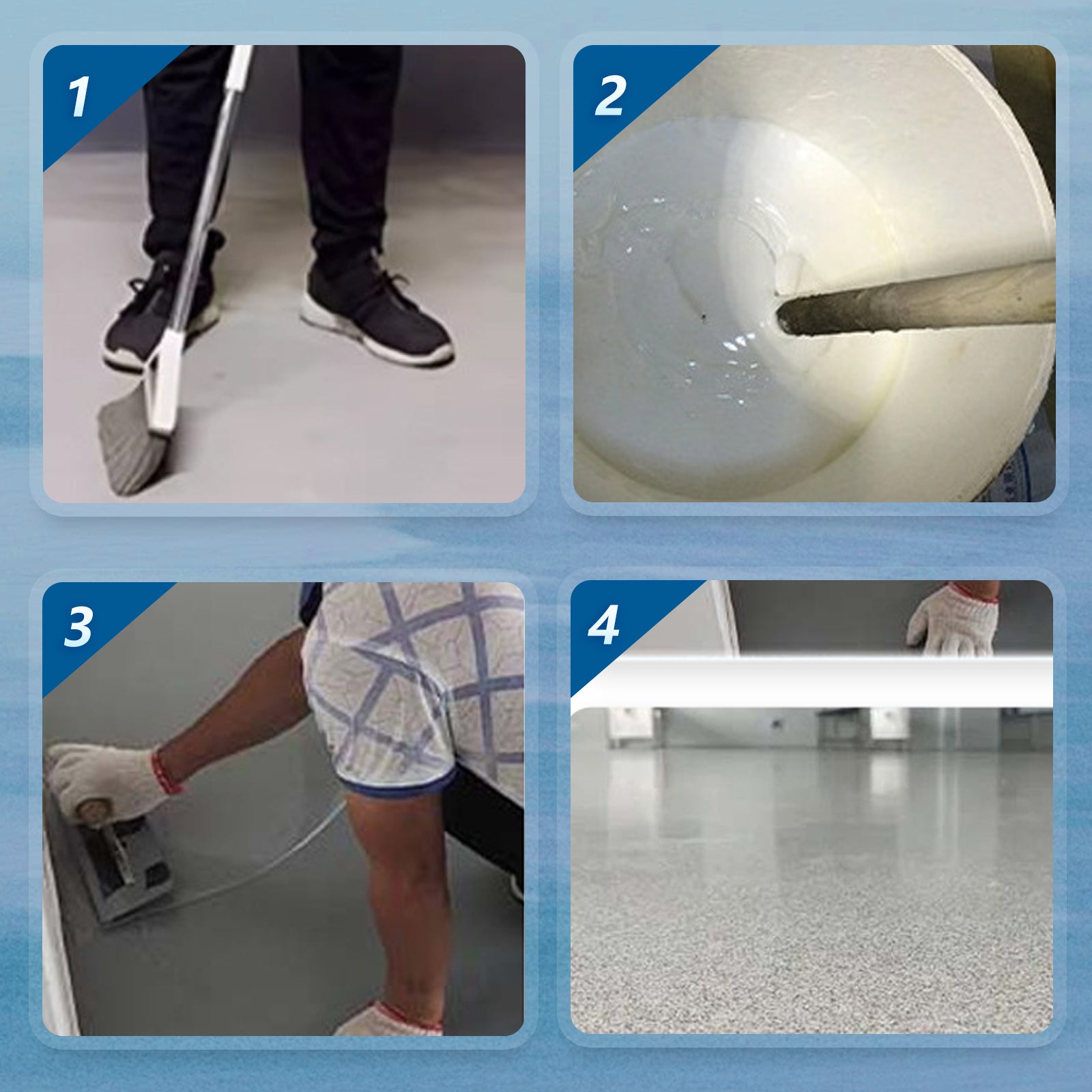 1

2

3

4