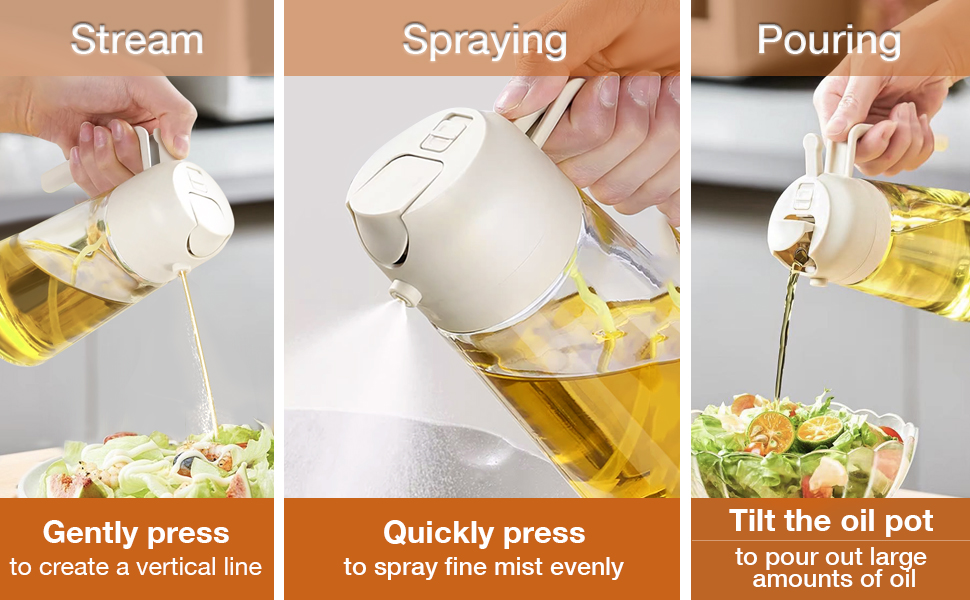 Stream

Gently press
to create a vertical line

Spraying

Quickly press
to spray fine mist evenly

Pouring

Tilt the oil pot
to pour out large amounts of oil