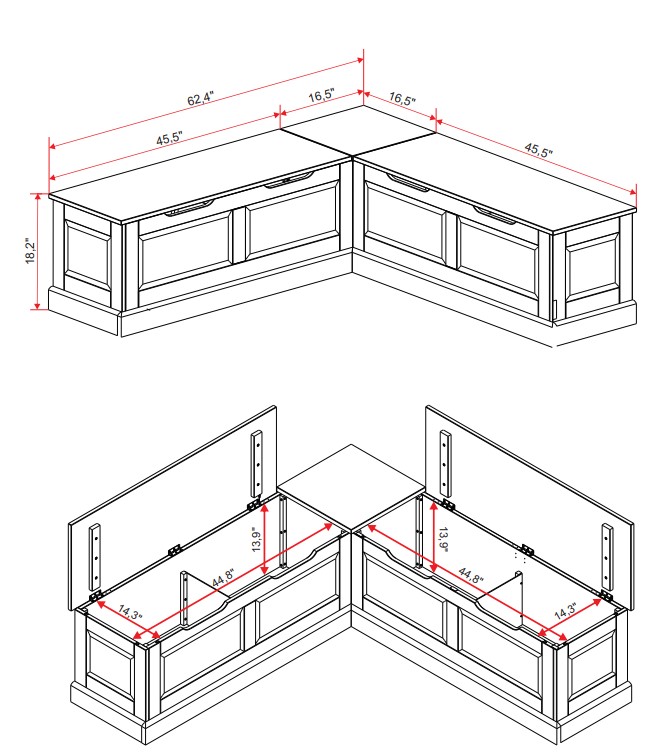 62,4"
16,5"
16,5"
45,5"
45,5"
18,2"

13,9"
44,8"
14,3"
13,9"
44,8"
14,3"