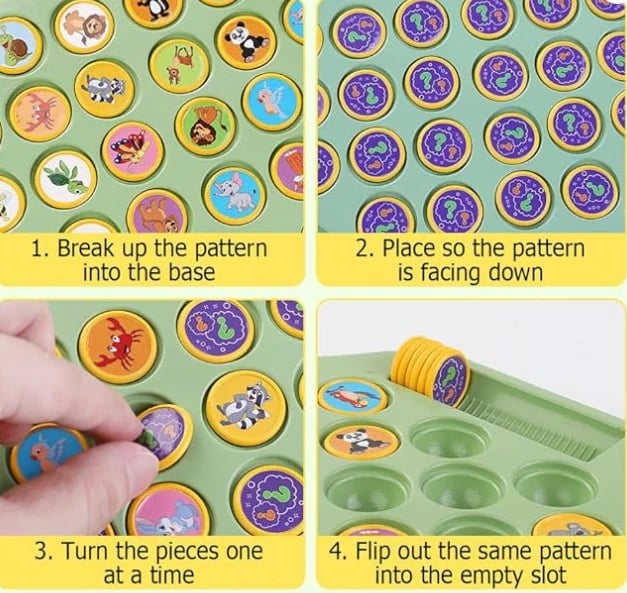 1. Break up the pattern into the base

2. Place so the pattern is facing down

3. Turn the pieces one at a time

4. Flip out the same pattern into the empty slot