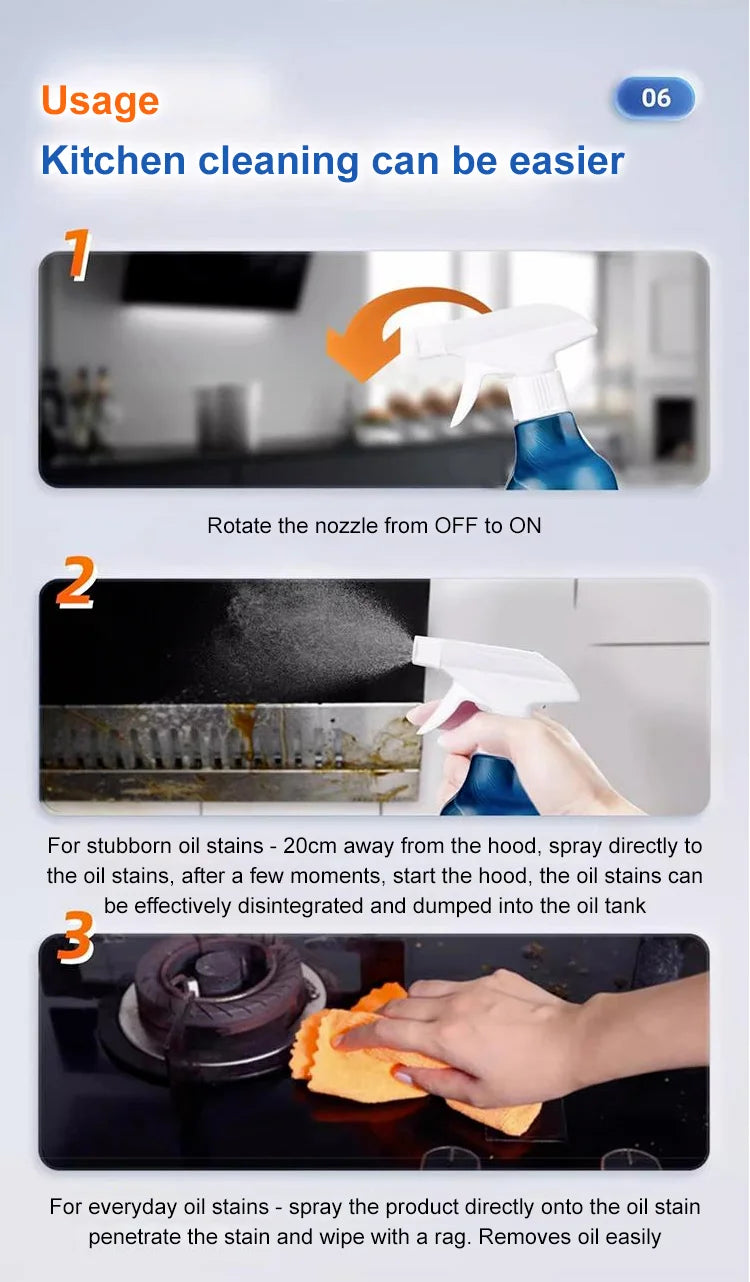 Usage

06

Kitchen cleaning can be easier

1

Rotate the nozzle from OFF to ON

2

For stubborn oil stains - 20cm away from the hood, spray directly to the oil stains, after a few moments, start the hood, the oil stains can be effectively disintegrated and dumped into the oil tank

3

For everyday oil stains - spray the product directly onto the oil stain penetrate the stain and wipe with a rag. Removes oil easily