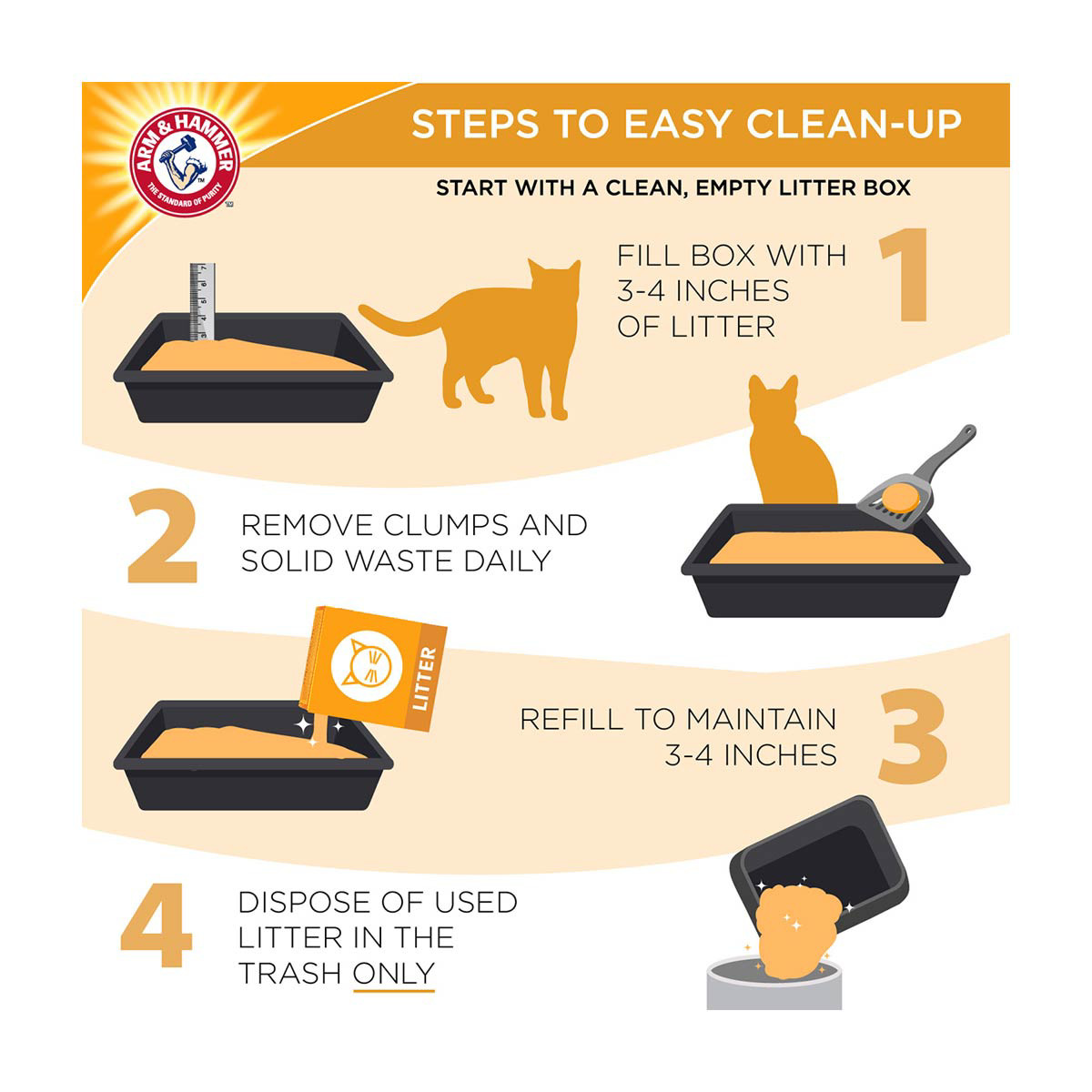 ARM & HAMMER
THE STANDARD OF PURITY
TM

STEPS TO EASY CLEAN-UP

START WITH A CLEAN, EMPTY LITTER BOX

FILL BOX WITH 3-4 INCHES OF LITTER 1

2 REMOVE CLUMPS AND SOLID WASTE DAILY

LITTER

REFILL TO MAINTAIN 3-4 INCHES 3

4 DISPOSE OF USED LITTER IN THE TRASH ONLY